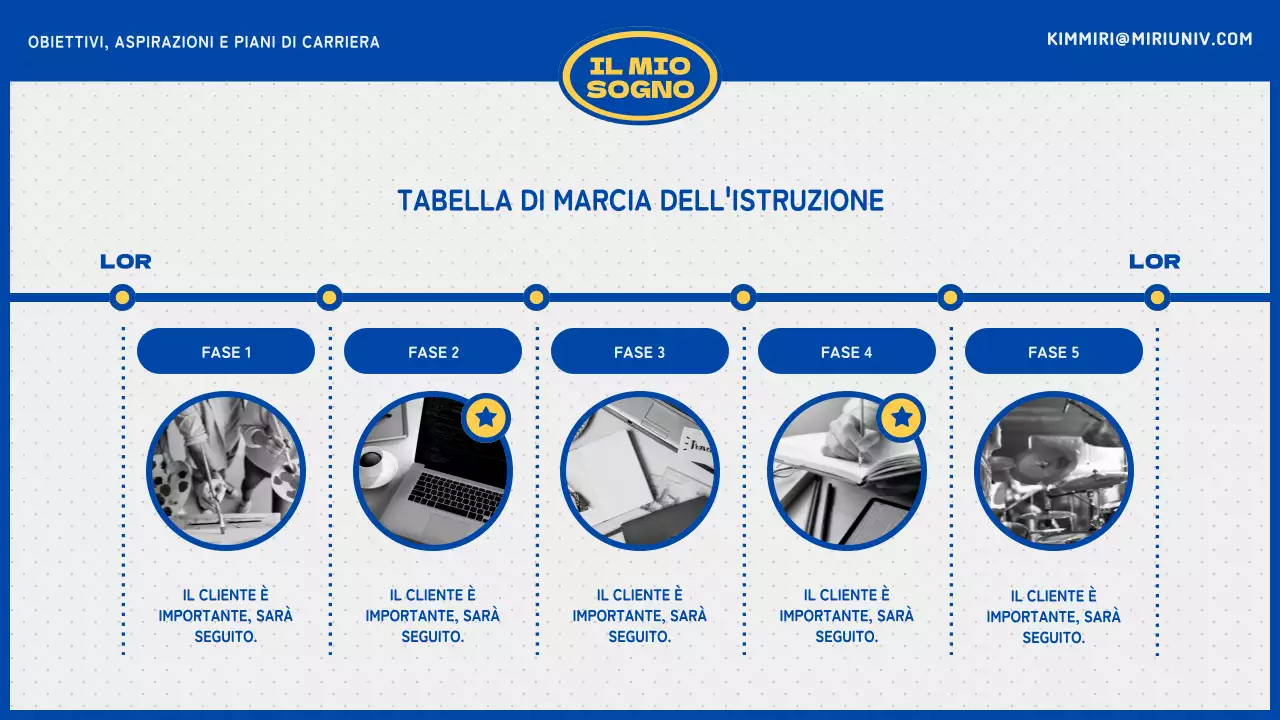 OBIETTIVI, ASPIRAZIONI E PIANI DI CARRIERA

IL MIO SOGNO

KIMMIRI@MIRIUNIV.COM

TABELLA DI MARCIA DELL'ISTRUZIONE

LOR

LOR

FASE 1

IL CLIENTE È IMPORTANTE, SARÀ SEGUITO.

FASE 2

IL CLIENTE È IMPORTANTE, SARÀ SEGUITO.

FASE 3

IL CLIENTE È IMPORTANTE, SARÀ SEGUITO.

FASE 4

IL CLIENTE È IMPORTANTE, SARÀ SEGUITO.

FASE 5

IL CLIENTE È IMPORTANTE, SARÀ SEGUITO.