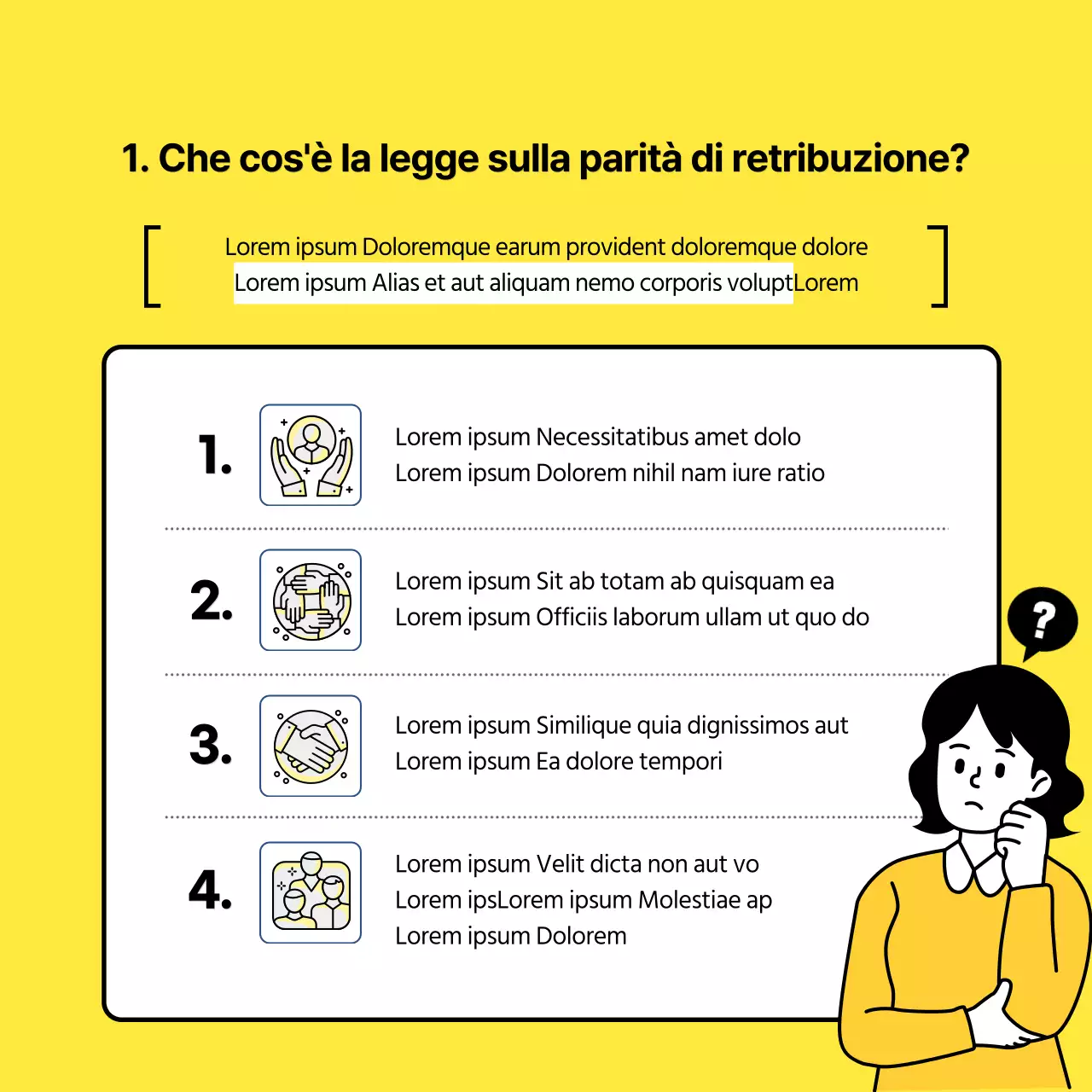 1. Che cos'è la legge sulla parità di retribuzione?

Lorem ipsum Doloremque earum provident doloremque dolore
Lorem ipsum Alias et aut aliquam nemo corporis voluptLorem

1.
Lorem ipsum Necessitatibus amet dolo
Lorem ipsum Dolorem nihil nam iure ratio

2.
Lorem ipsum Sit ab totam ab quisquam ea
Lorem ipsum Officiis laborum ullam ut quo do

3.
Lorem ipsum Similique quia dignissimos aut
Lorem ipsum Ea dolore tempori

4.
Lorem ipsum Velit dicta non aut vo
Lorem ipsLorem ipsum Molestiae ap
Lorem ipsum Dolorem

?