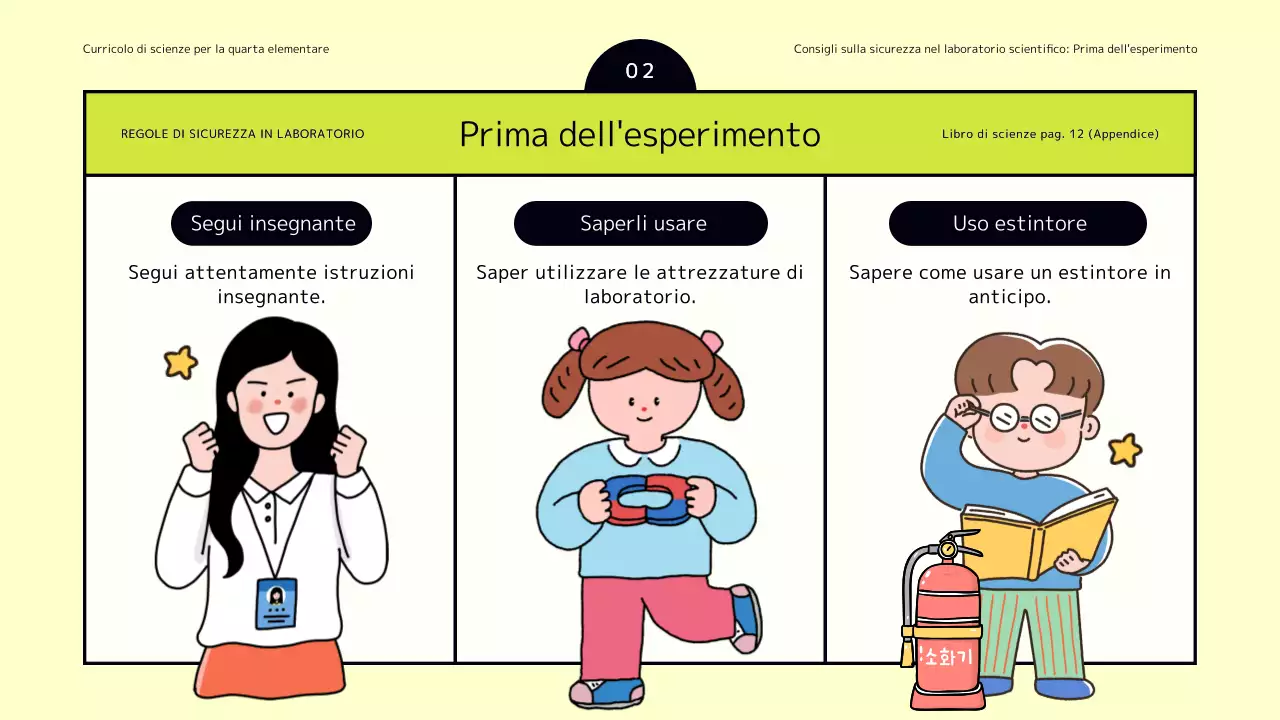 Curricolo di scienze per la quarta elementare

02

Consigli sulla sicurezza nel laboratorio scientifico: Prima dell'esperimento

REGOLE DI SICUREZZA IN LABORATORIO

Prima dell'esperimento

Libro di scienze pag. 12 (Appendice)

Segui insegnante

Segui attentamente istruzioni insegnante.

Saperli usare

Saper utilizzare le attrezzature di laboratorio.

Uso estintore

Sapere come usare un estintore in anticipo.

소화기