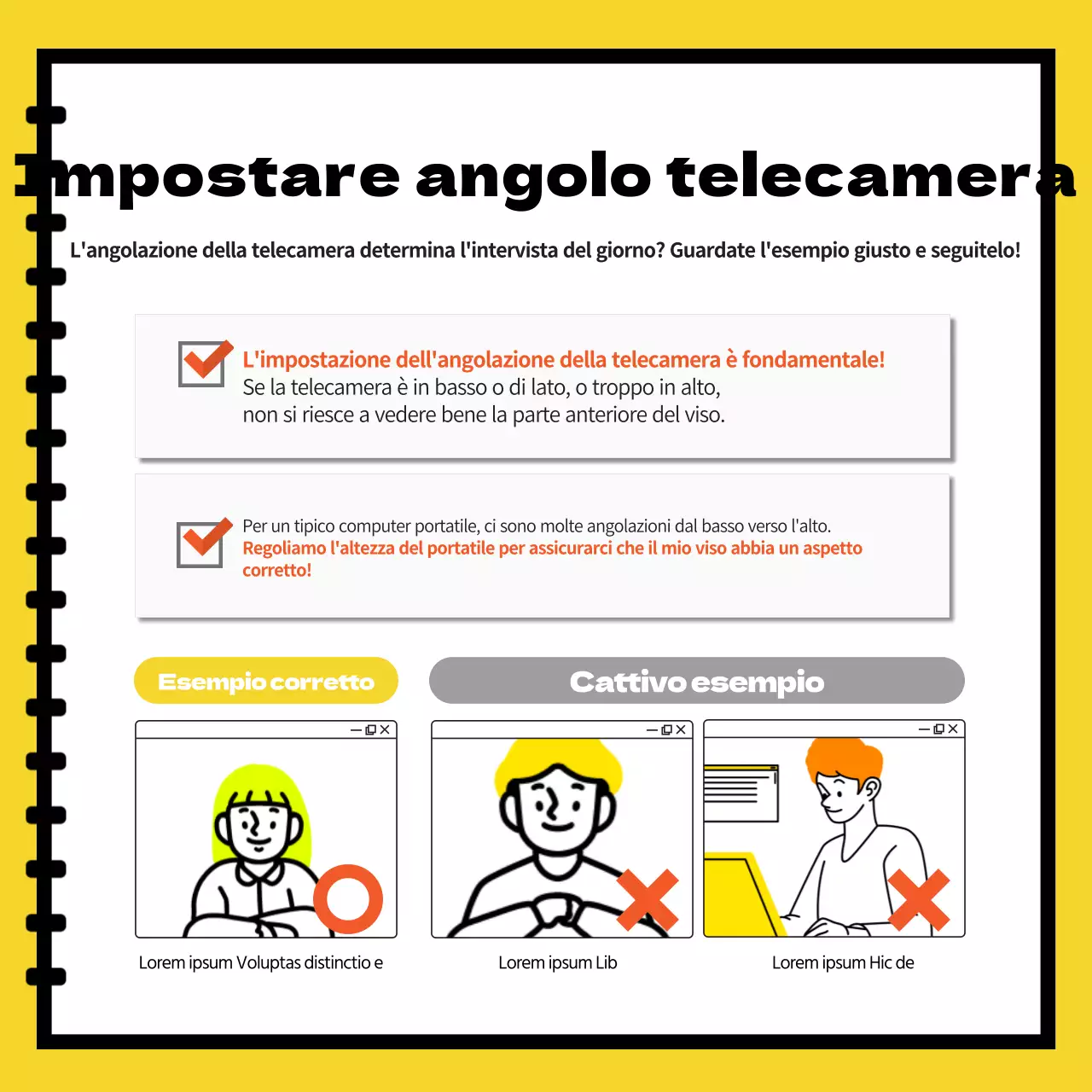 Impostare angolo telecamera

L'angolazione della telecamera determina l'intervista del giorno? Guardate l'esempio giusto e seguitelo!

L'impostazione dell'angolazione della telecamera è fondamentale!
Se la telecamera è in basso o di lato, o troppo in alto, non si riesce a vedere bene la parte anteriore del viso.

Per un tipico computer portatile, ci sono molte angolazioni dal basso verso l'alto.
Regoliamo l'altezza del portatile per assicurarci che il mio viso abbia un aspetto corretto!

Esempio corretto

Cattivo esempio

Lorem ipsum Voluptas distinctio e

Lorem ipsum Lib

Lorem ipsum Hic de