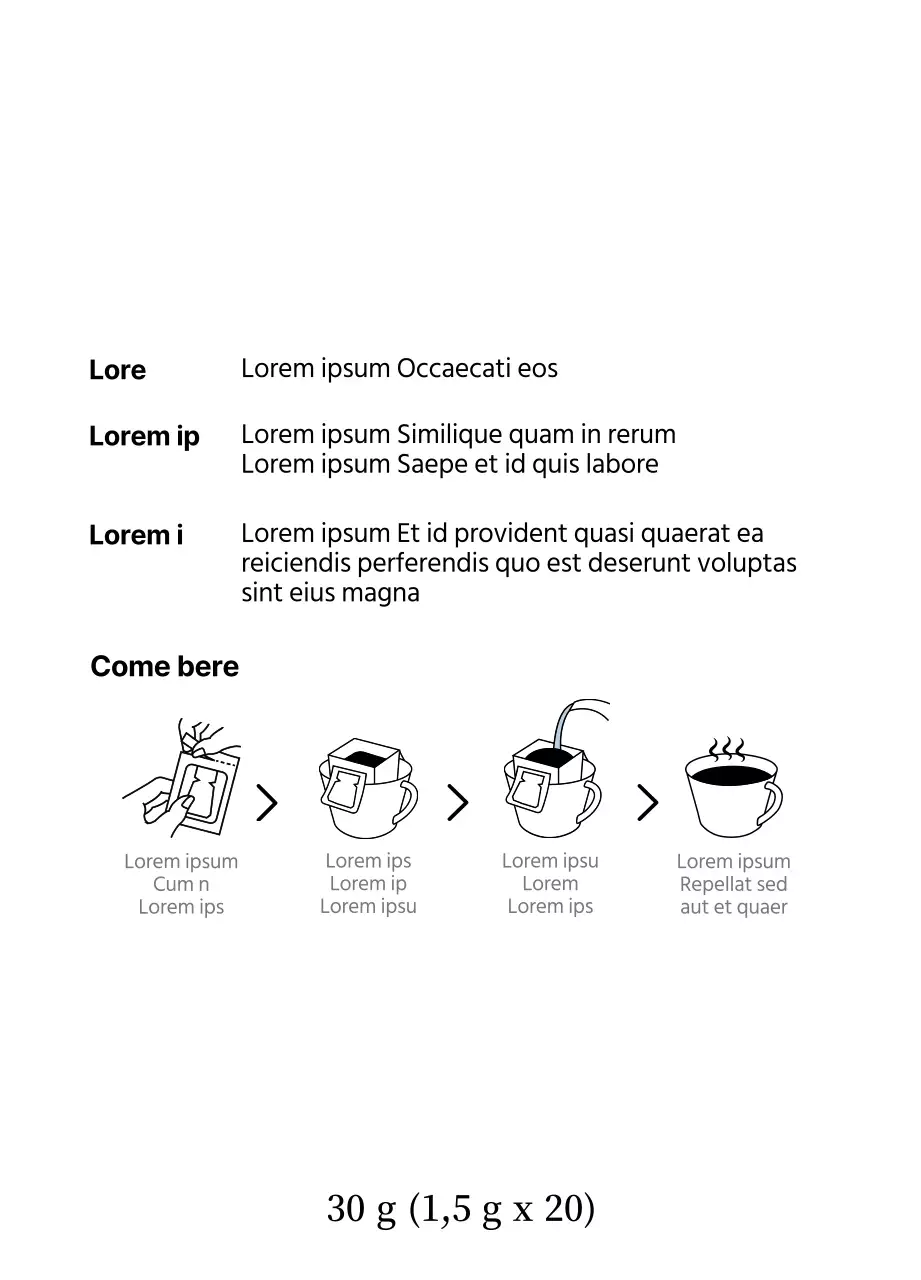 Lore Lorem ipsum Occaecati eos

Lorem ip Lorem ipsum Similique quam in rerum
Lorem ipsum Saepe et id quis labore

Lorem i Lorem ipsum Et id provident quasi quaerat ea reiciendis perferendis quo est deserunt voluptas sint eius magna

Come bere

Lorem ipsum
Cum n
Lorem ips

Lorem ips
Lorem ip
Lorem ipsu

Lorem ipsu
Lorem
Lorem ips

Lorem ipsum
Repellat sed
aut et quaer

30 g (1,5 g x 20)