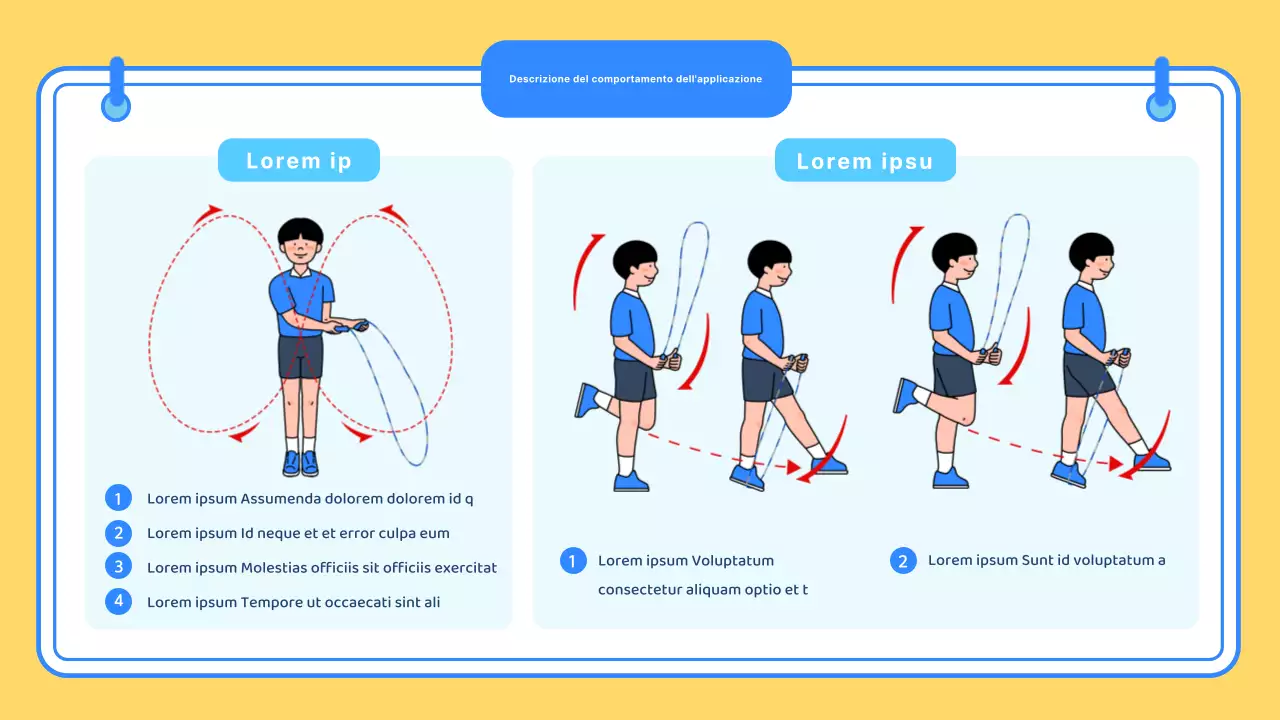 Descrizione del comportamento dell'applicazione

Lorem ip

1 Lorem ipsum Assumenda dolorem dolorem id q

2 Lorem ipsum Id neque et et error culpa eum

3 Lorem ipsum Molestias officiis sit officiis exercitat

4 Lorem ipsum Tempore ut occaecati sint ali

Lorem ipsu

1 Lorem ipsum Voluptatum consectetur aliquam optio et t

2 Lorem ipsum Sunt id voluptatum a