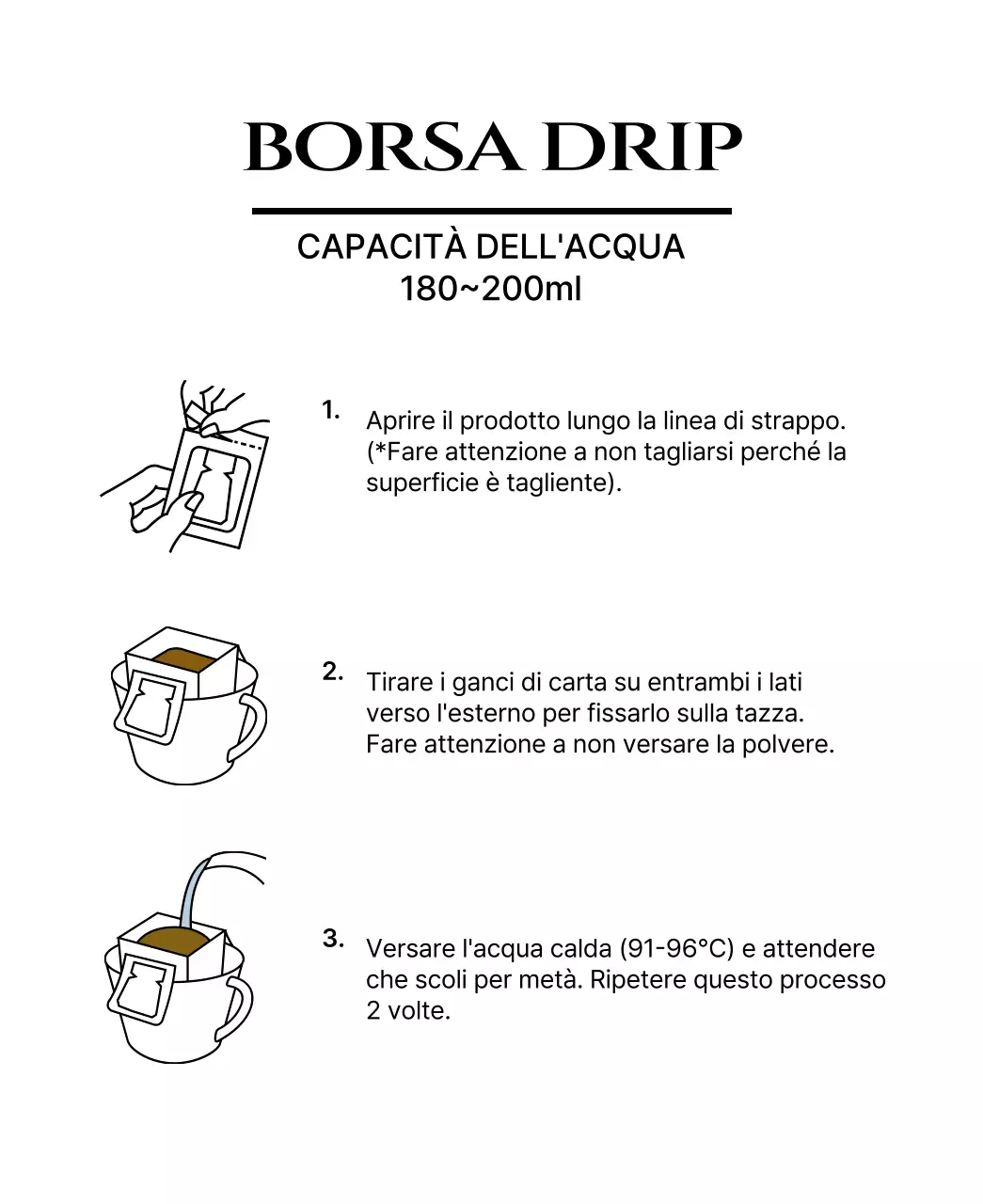 BORSA DRIP

CAPACITÀ DELL'ACQUA
180~200ml

1. Aprire il prodotto lungo la linea di strappo. (*Fare attenzione a non tagliarsi perché la superficie è tagliente).

2. Tirare i ganci di carta su entrambi i lati verso l'esterno per fissarlo sulla tazza. Fare attenzione a non versare la polvere.

3. Versare l'acqua calda (91-96°C) e attendere che scoli per metà. Ripetere questo processo 2 volte.