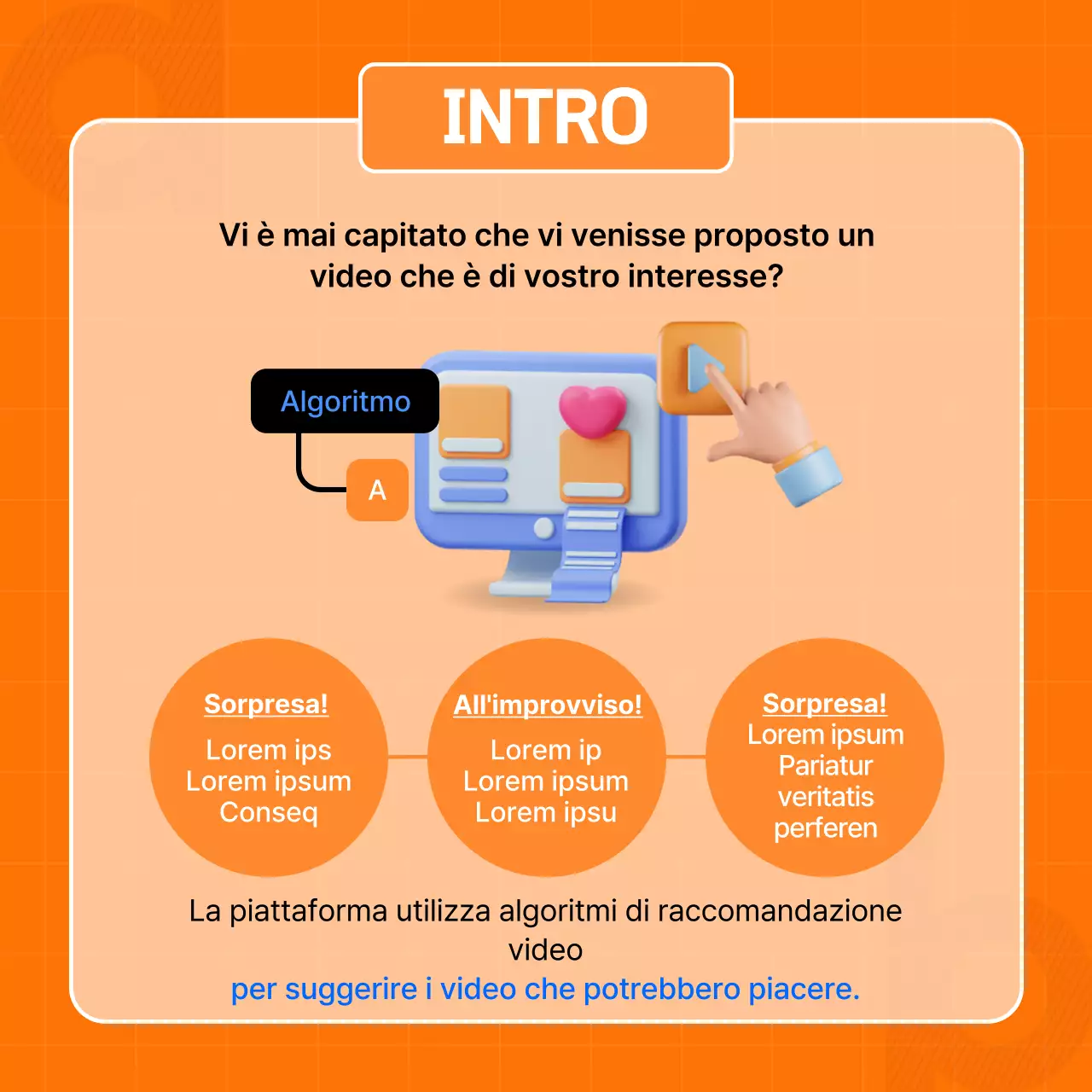 INTRO

Vi è mai capitato che vi venisse proposto un video che è di vostro interesse?

Algoritmo

A

Sorpresa!
Lorem ips
Lorem ipsum
Conseq

All'improvviso!
Lorem ip
Lorem ipsum
Lorem ipsu

Sorpresa!
Lorem ipsum
Pariatur
veritatis
perferen

La piattaforma utilizza algoritmi di raccomandazione video
per suggerire i video che potrebbero piacere.