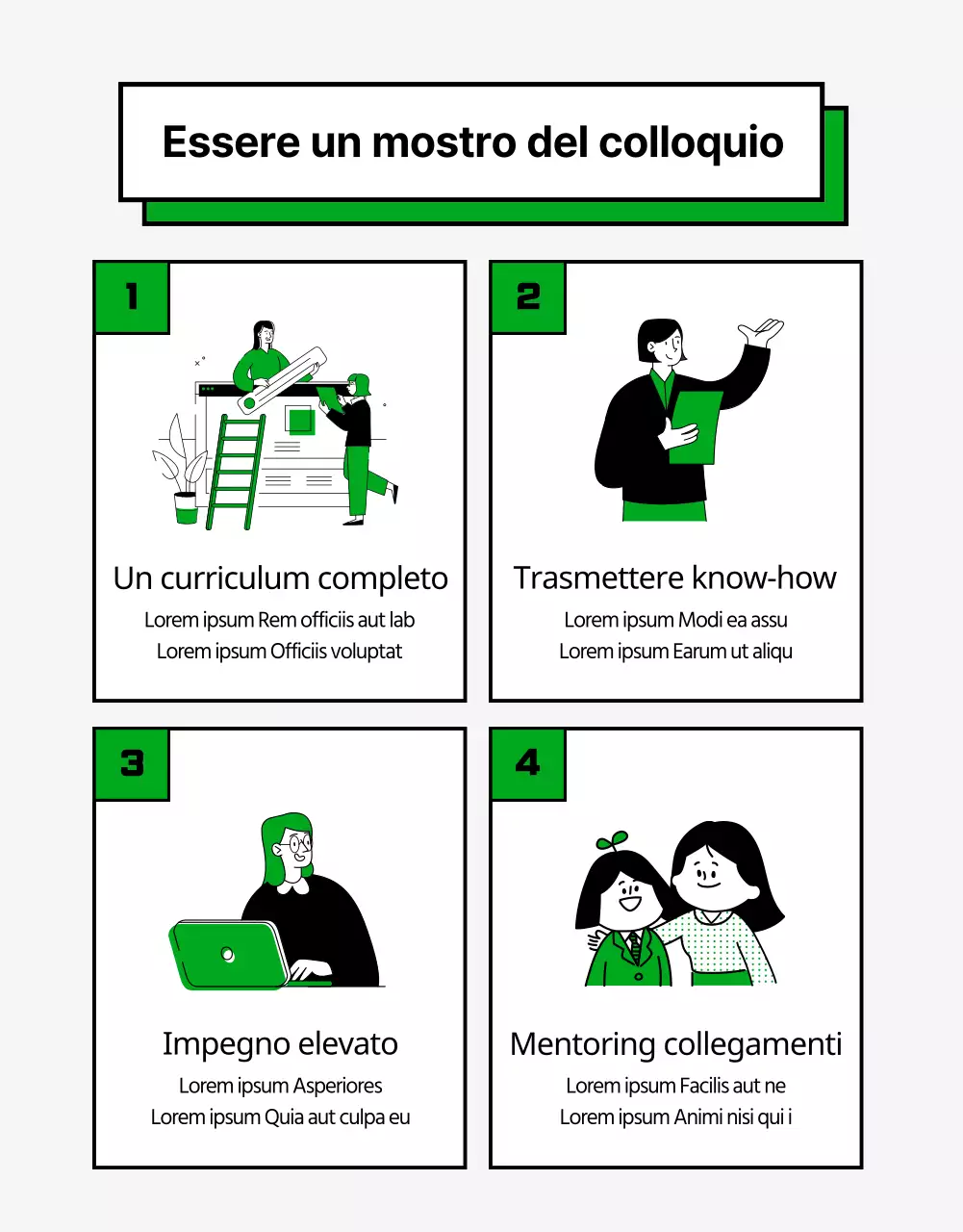 Essere un mostro del colloquio

1

Un curriculum completo

Lorem ipsum Rem officiis aut lab
Lorem ipsum Officiis voluptat

2

Trasmettere know-how

Lorem ipsum Modi ea assu
Lorem ipsum Earum ut aliqu

3

Impegno elevato

Lorem ipsum Asperiores
Lorem ipsum Quia aut culpa eu

4

Mentoring collegamenti

Lorem ipsum Facilis aut ne
Lorem ipsum Animi nisi qui i