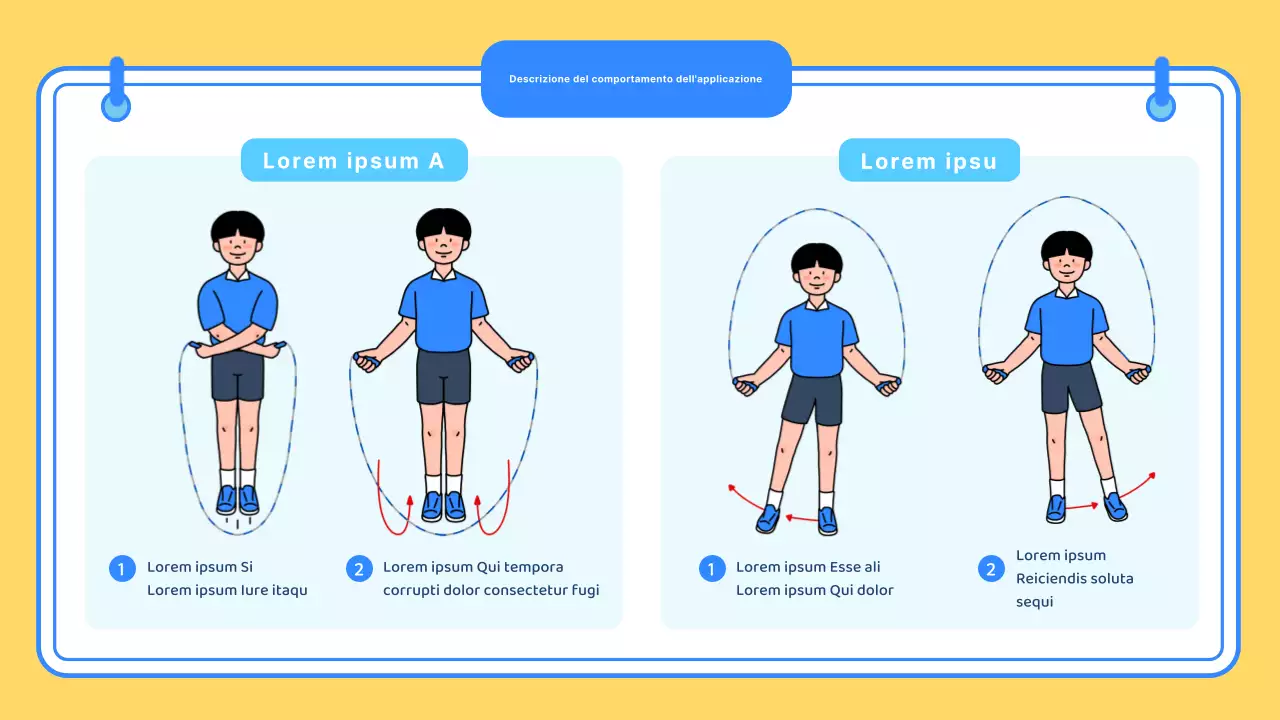 Descrizione del comportamento dell'applicazione

Lorem ipsum A

1 Lorem ipsum Si
Lorem ipsum Iure itaqu

2 Lorem ipsum Qui tempora
corrupti dolor consectetur fugi

Lorem ipsu

1 Lorem ipsum Esse ali
Lorem ipsum Qui dolor

2 Lorem ipsum
Reiciendis soluta
sequi