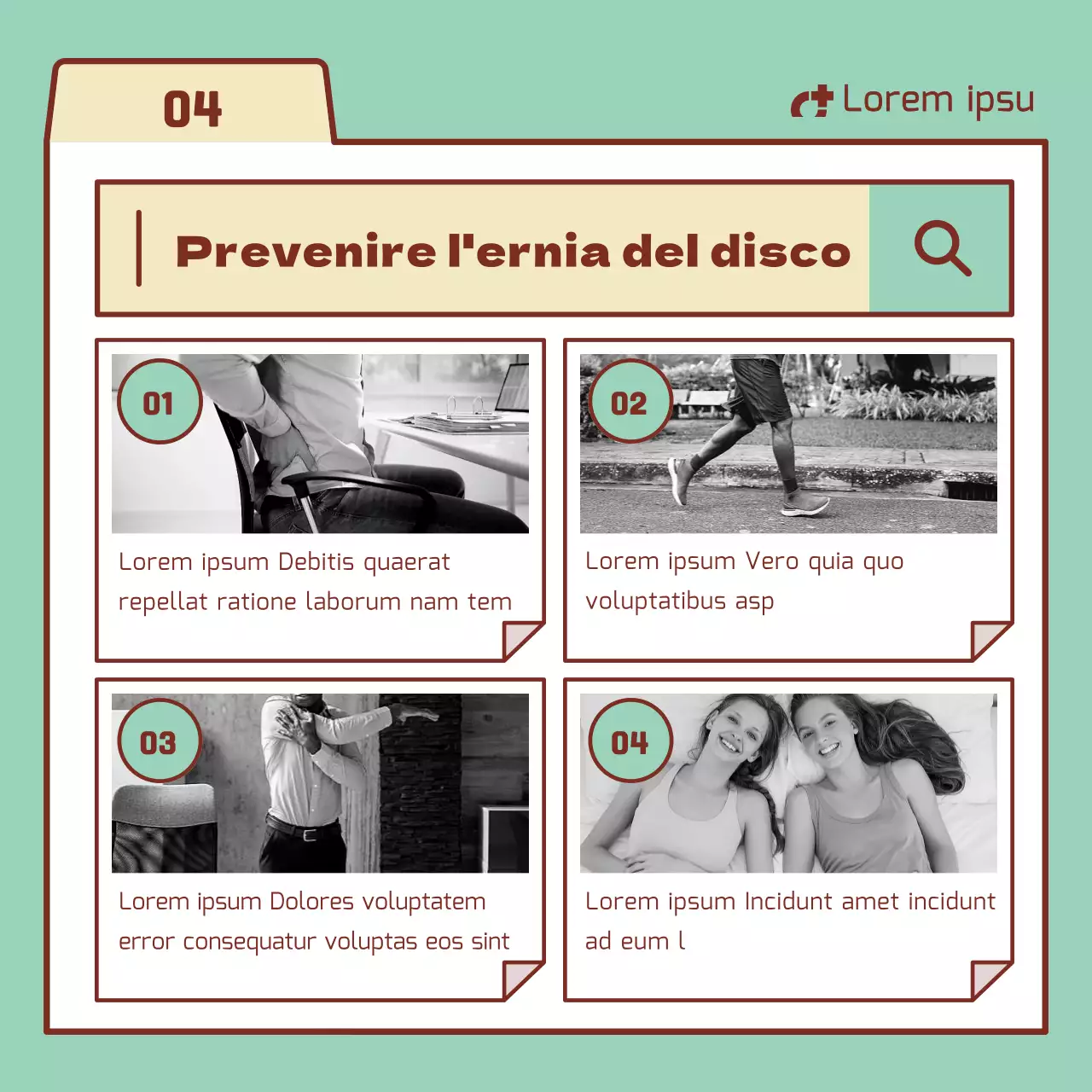 04

Lorem ipsu

Prevenire l'ernia del disco

01

Lorem ipsum Debitis quaerat repellat ratione laborum nam tem

02

Lorem ipsum Vero quia quo voluptatibus asp

03

Lorem ipsum Dolores voluptatem error consequatur voluptas eos sint

04

Lorem ipsum Incidunt amet incidunt ad eum l