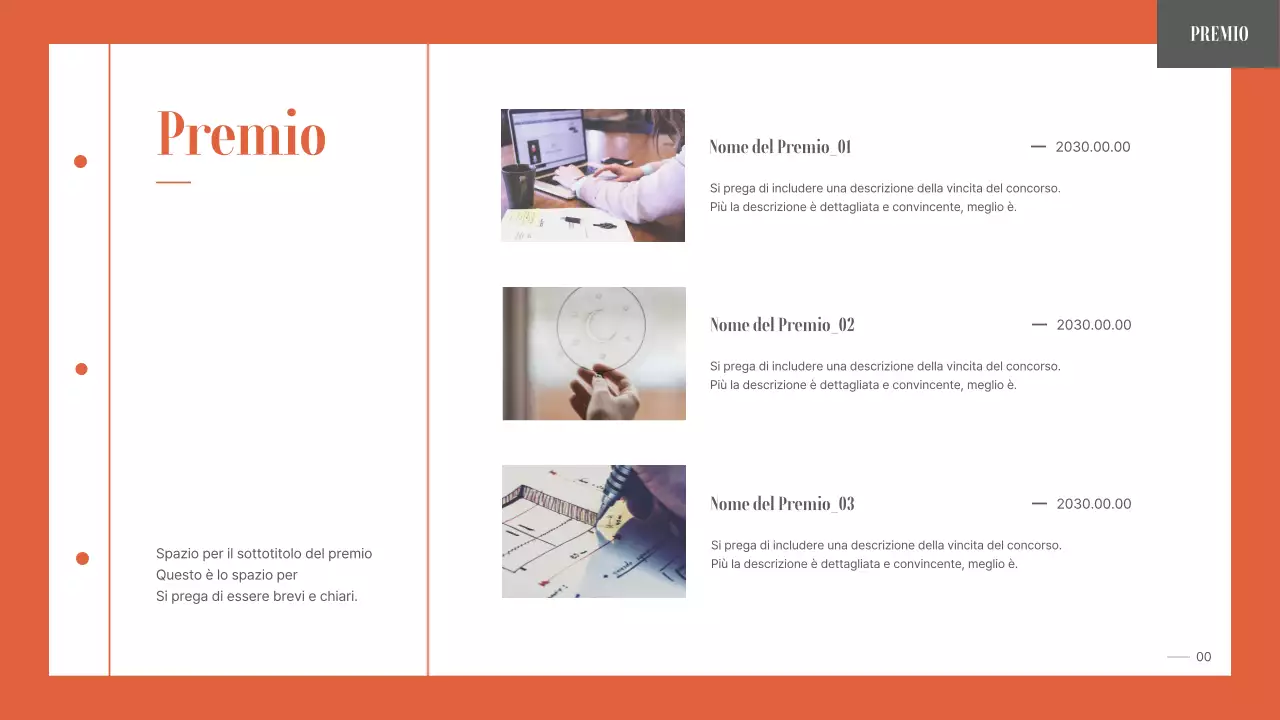 PREMIO

Premio

Spazio per il sottotitolo del premio
Questo è lo spazio per
Si prega di essere brevi e chiari.

Nome del Premio_01 — 2030.00.00

Si prega di includere una descrizione della vincita del concorso.
Più la descrizione è dettagliata e convincente, meglio è.

Nome del Premio_02 — 2030.00.00

Si prega di includere una descrizione della vincita del concorso.
Più la descrizione è dettagliata e convincente, meglio è.

Nome del Premio_03 — 2030.00.00

Si prega di includere una descrizione della vincita del concorso.
Più la descrizione è dettagliata e convincente, meglio è.

00