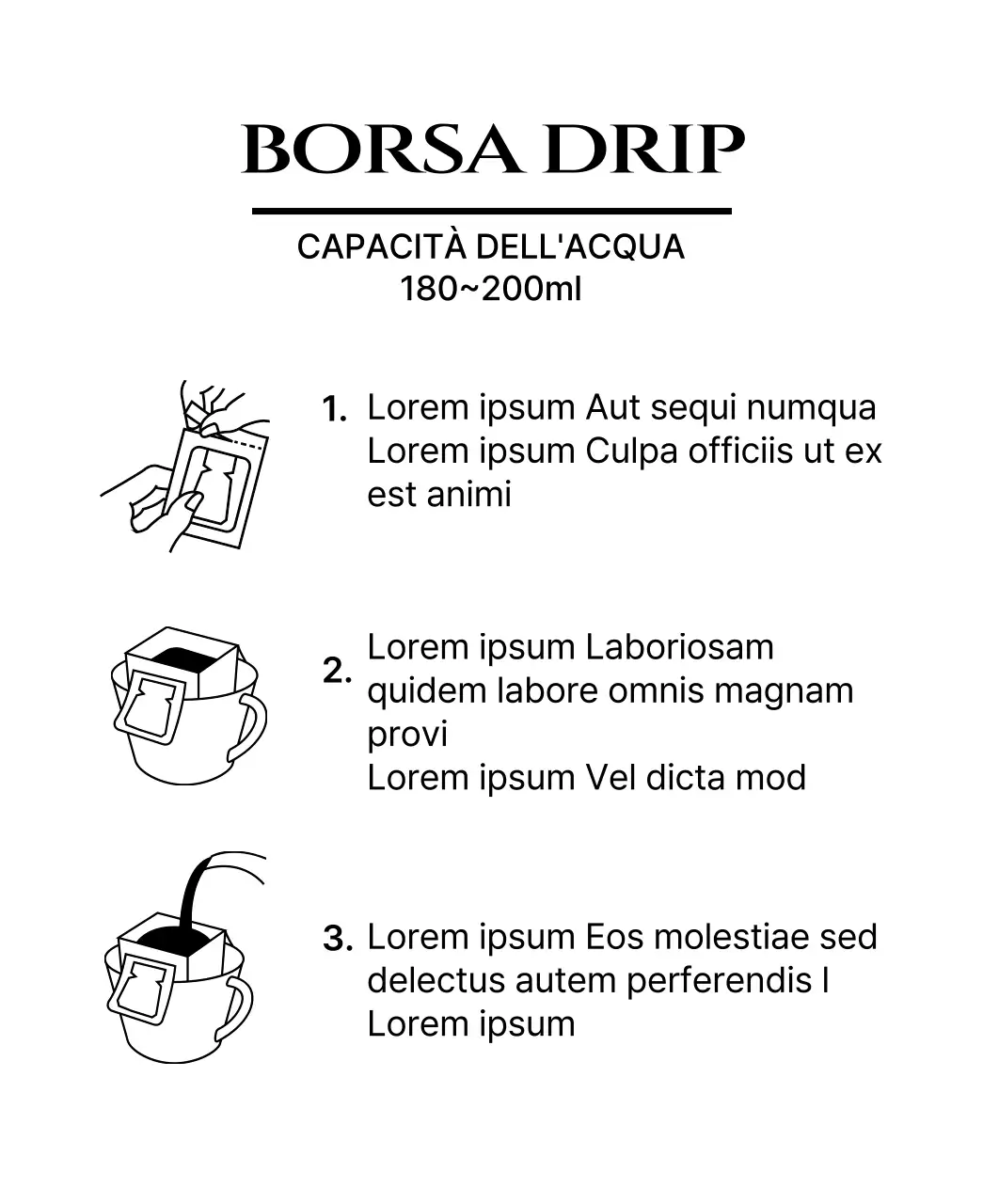 BORSA DRIP

CAPACITÀ DELL'ACQUA
180~200ml

1. Lorem ipsum Aut sequi numqua Lorem ipsum Culpa officiis ut ex est animi

2. Lorem ipsum Laboriosam quidem labore omnis magnam provi
Lorem ipsum Vel dicta mod

3. Lorem ipsum Eos molestiae sed delectus autem perferendis l Lorem ipsum