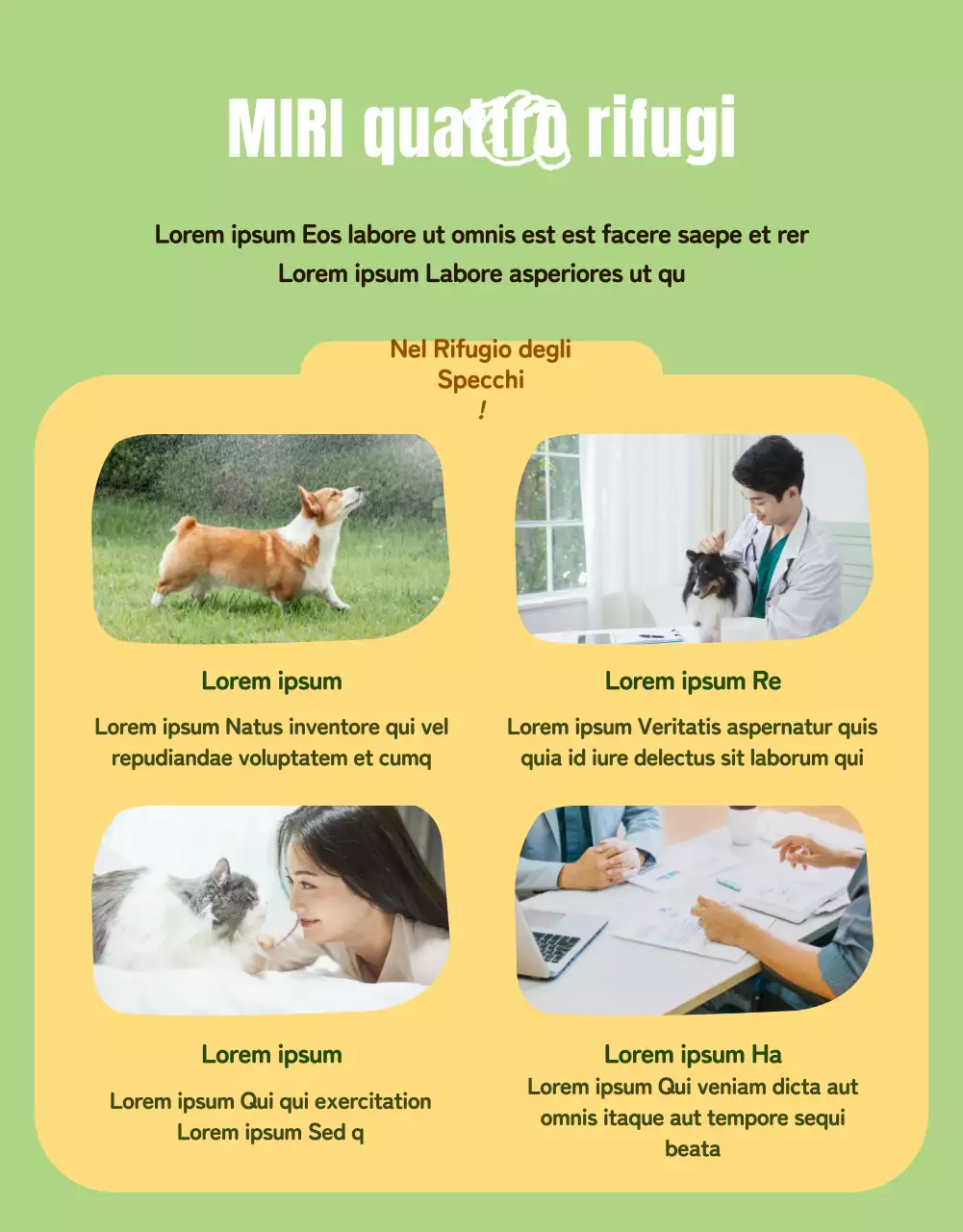 MIRI quattro rifugi

Lorem ipsum Eos labore ut omnis est est facere saepe et rer Lorem ipsum Labore asperiores ut qu

Nel Rifugio degli Specchi !

Lorem ipsum

Lorem ipsum Natus inventore qui vel repudiandae voluptatem et cumq

Lorem ipsum Re

Lorem ipsum Veritatis aspernatur quis quia id iure delectus sit laborum qui

Lorem ipsum

Lorem ipsum Qui qui exercitation Lorem ipsum Sed q

Lorem ipsum Ha

Lorem ipsum Qui veniam dicta aut omnis itaque aut tempore sequi beata