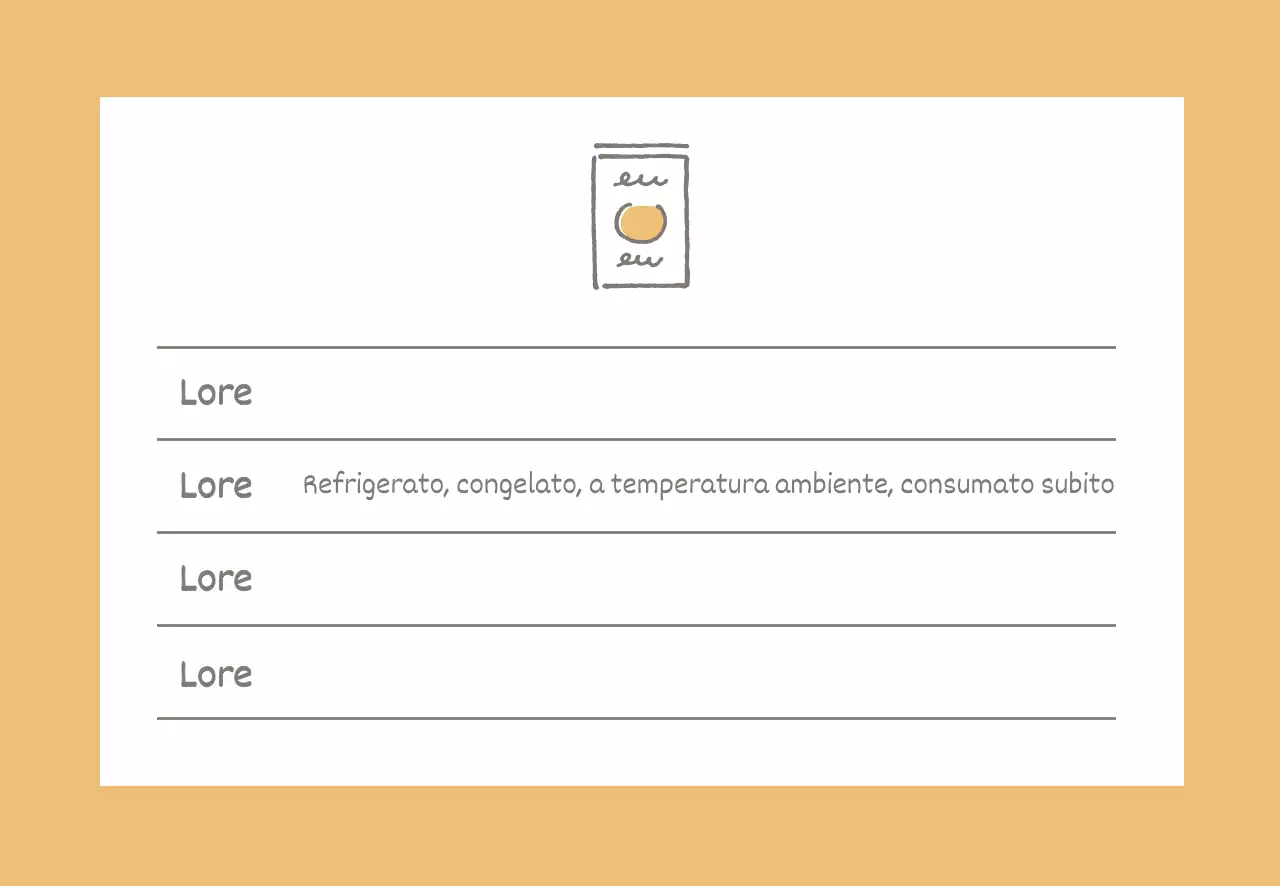 Lore

Lore Refrigerato, congelato, a temperatura ambiente, consumato subito

Lore

Lore