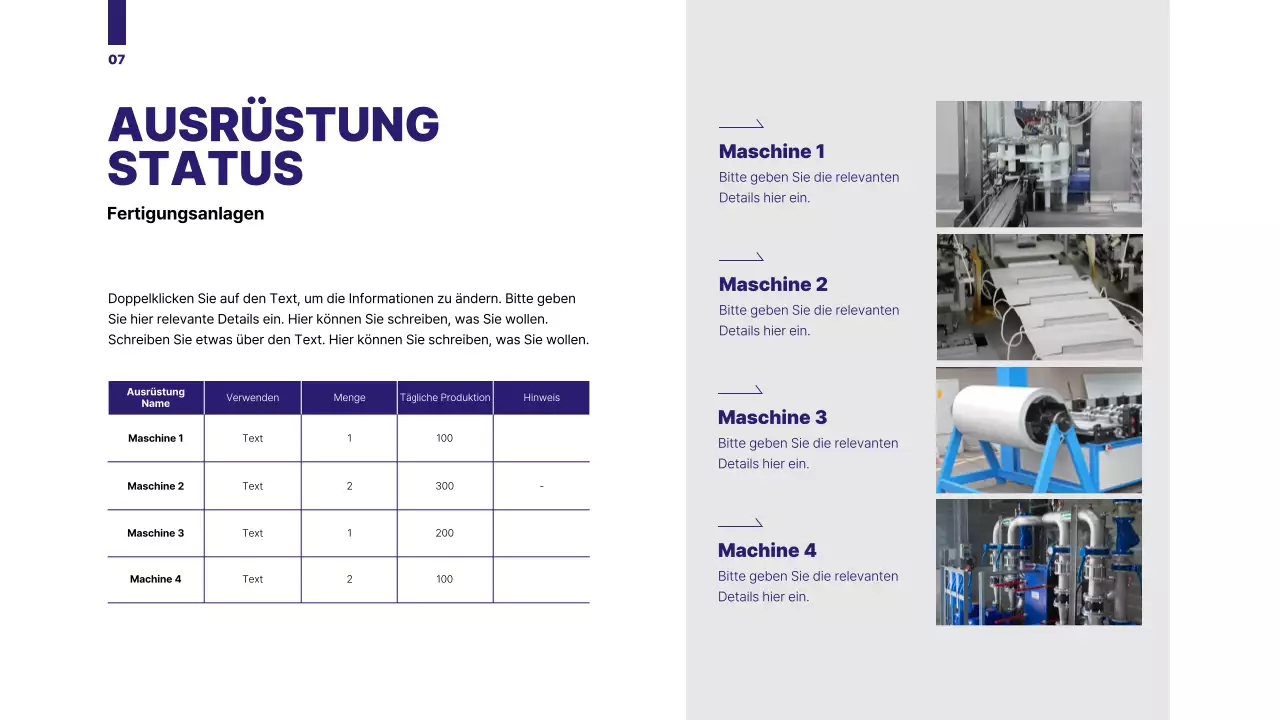 07

AUSRÜSTUNG STATUS

Fertigungsanlagen

Doppelklicken Sie auf den Text, um die Informationen zu ändern. Bitte geben Sie hier relevante Details ein. Hier können Sie schreiben, was Sie wollen. Schreiben Sie etwas über den Text. Hier können Sie schreiben, was Sie wollen.

| Ausrüstung Name | Verwenden | Menge | Tägliche Produktion | Hinweis |
|---|---|---|---|---|
| Maschine 1 | Text | 1 | 100 | |
| Maschine 2 | Text | 2 | 300 | - |
| Maschine 3 | Text | 1 | 200 | |
| Machine 4 | Text | 2 | 100 | |

Maschine 1
Bitte geben Sie die relevanten Details hier ein.

Maschine 2
Bitte geben Sie die relevanten Details hier ein.

Maschine 3
Bitte geben Sie die relevanten Details hier ein.

Machine 4
Bitte geben Sie die relevanten Details hier ein.