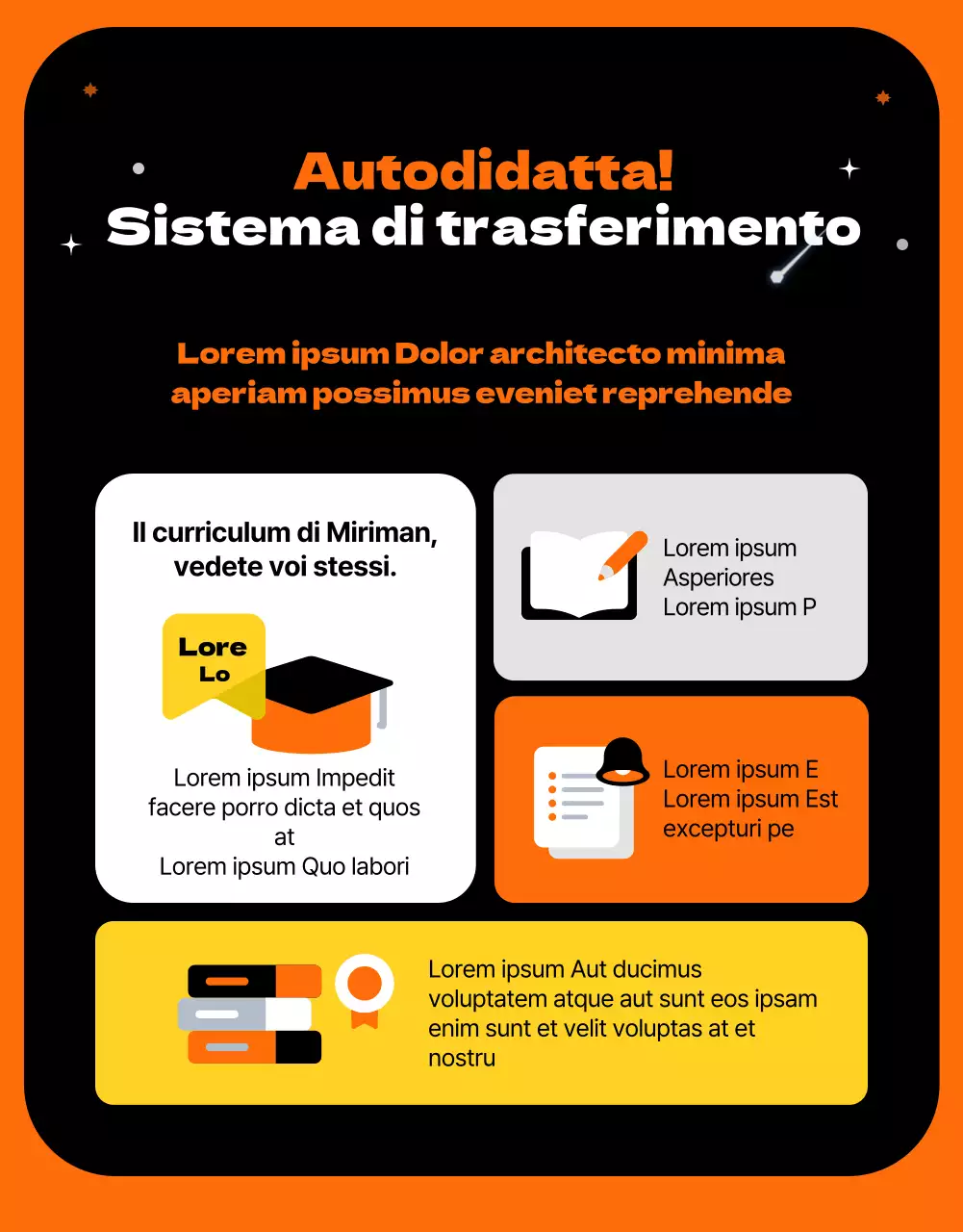 Autodidatta!
Sistema di trasferimento

Lorem ipsum Dolor architecto minima aperiam possimus eveniet reprehende

Il curriculum di Miriman, vedete voi stessi.

Lore
Lo

Lorem ipsum Impedit facere porro dicta et quos at
Lorem ipsum Quo labori

Lorem ipsum
Asperiores
Lorem ipsum P

Lorem ipsum E
Lorem ipsum Est excepturi pe

Lorem ipsum Aut ducimus voluptatem atque aut sunt eos ipsam enim sunt et velit voluptas at et nostru