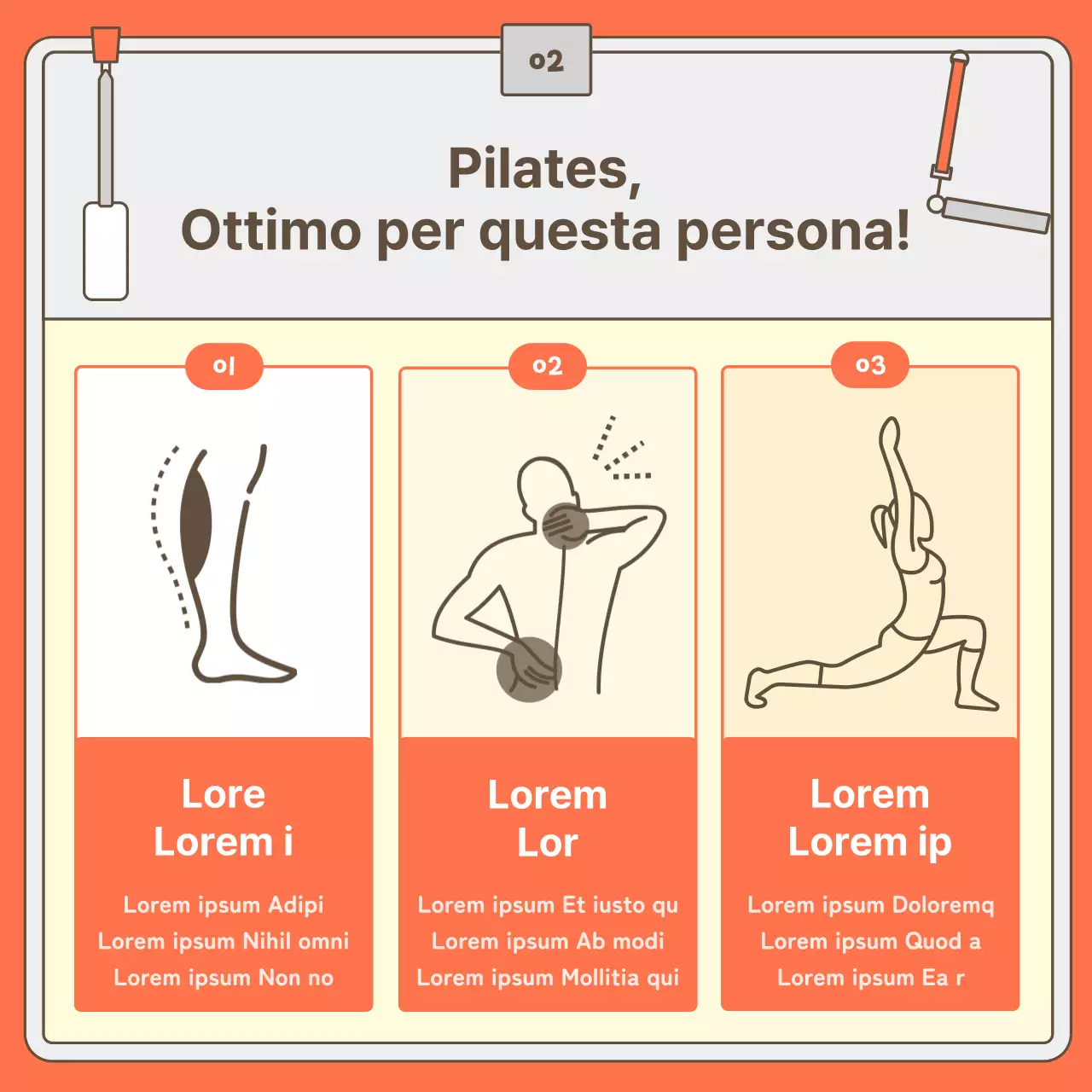 02

Pilates,
Ottimo per questa persona!

01

Lore
Lorem i

Lorem ipsum Adipi
Lorem ipsum Nihil omni
Lorem ipsum Non no

02

Lorem
Lor

Lorem ipsum Et iusto qu
Lorem ipsum Ab modi
Lorem ipsum Mollitia qui

03

Lorem
Lorem ip

Lorem ipsum Doloremq
Lorem ipsum Quod a
Lorem ipsum Ea r