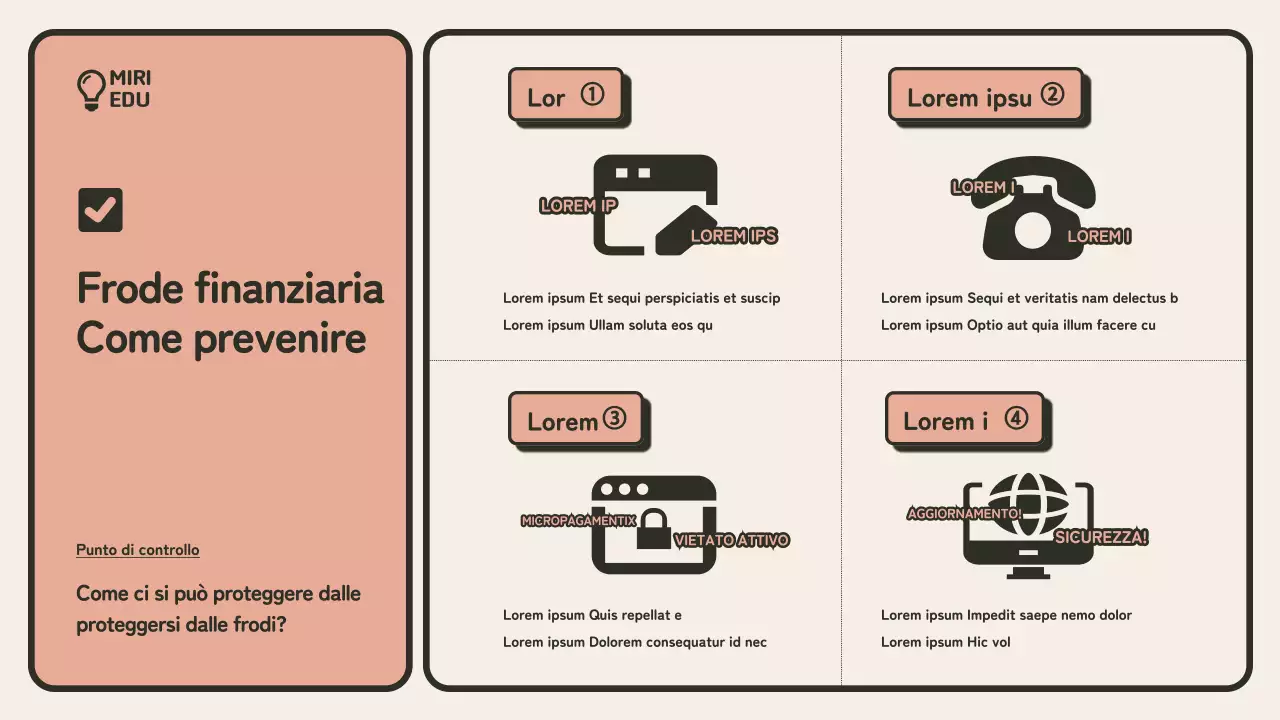 MIRI
EDU

Frode finanziaria
Come prevenire

Punto di controllo

Come ci si può proteggere dalle proteggersi dalle frodi?

Lor ①

LOREM IP
LOREM IPS

Lorem ipsum Et sequi perspiciatis et suscip
Lorem ipsum Ullam soluta eos qu

Lorem ipsu ②

LOREM I
LOREM I

Lorem ipsum Sequi et veritatis nam delectus b
Lorem ipsum Optio aut quia illum facere cu

Lorem ③

MICROPAGAMENTIX
VIETATO ATTIVO

Lorem ipsum Quis repellat e
Lorem ipsum Dolorem consequatur id nec

Lorem i ④

AGGIORNAMENTO!
SICUREZZA!

Lorem ipsum Impedit saepe nemo dolor
Lorem ipsum Hic vol