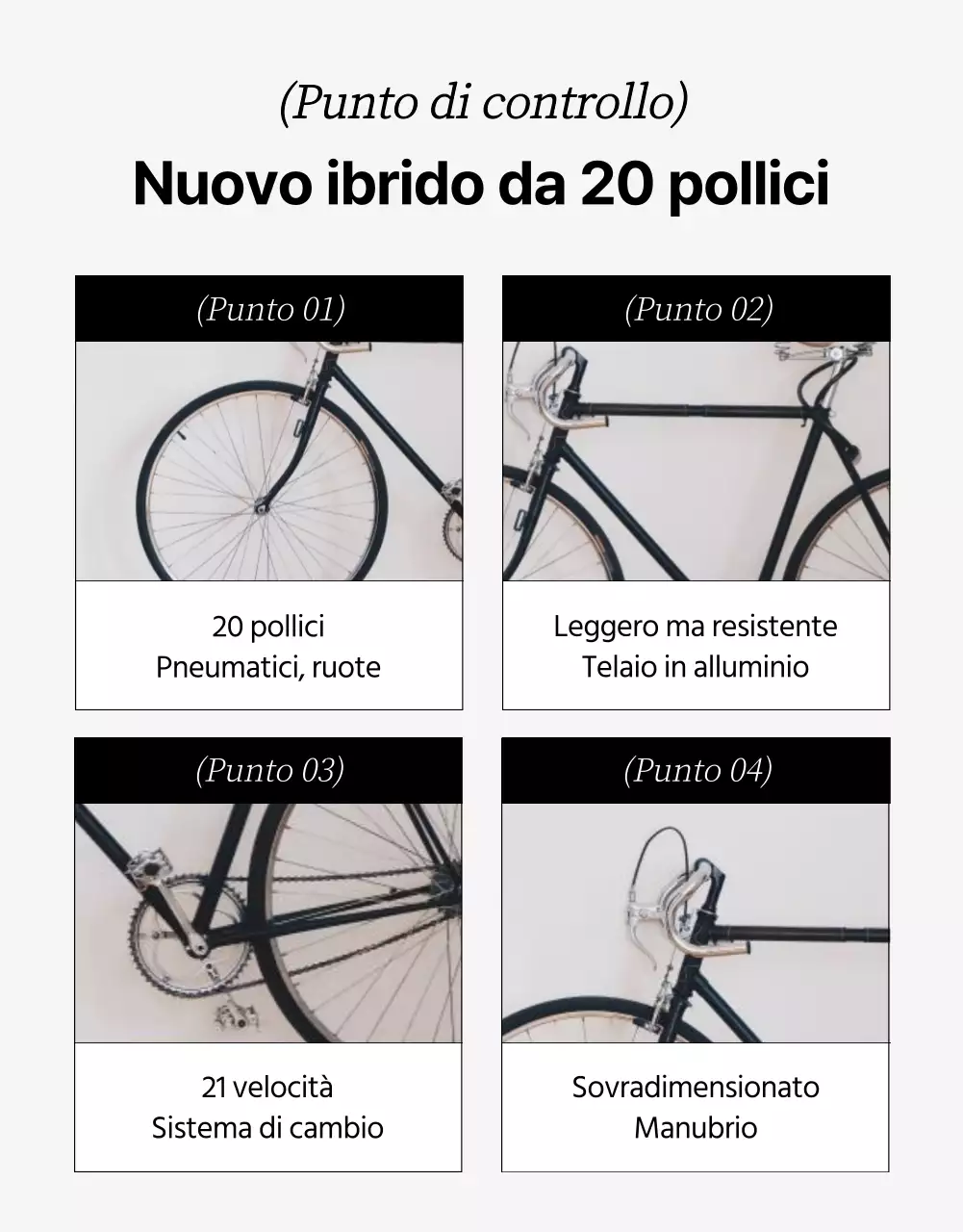 (Punto di controllo)
Nuovo ibrido da 20 pollici

(Punto 01)

20 pollici
Pneumatici, ruote

(Punto 02)

Leggero ma resistente
Telaio in alluminio

(Punto 03)

21 velocità
Sistema di cambio

(Punto 04)

Sovradimensionato
Manubrio