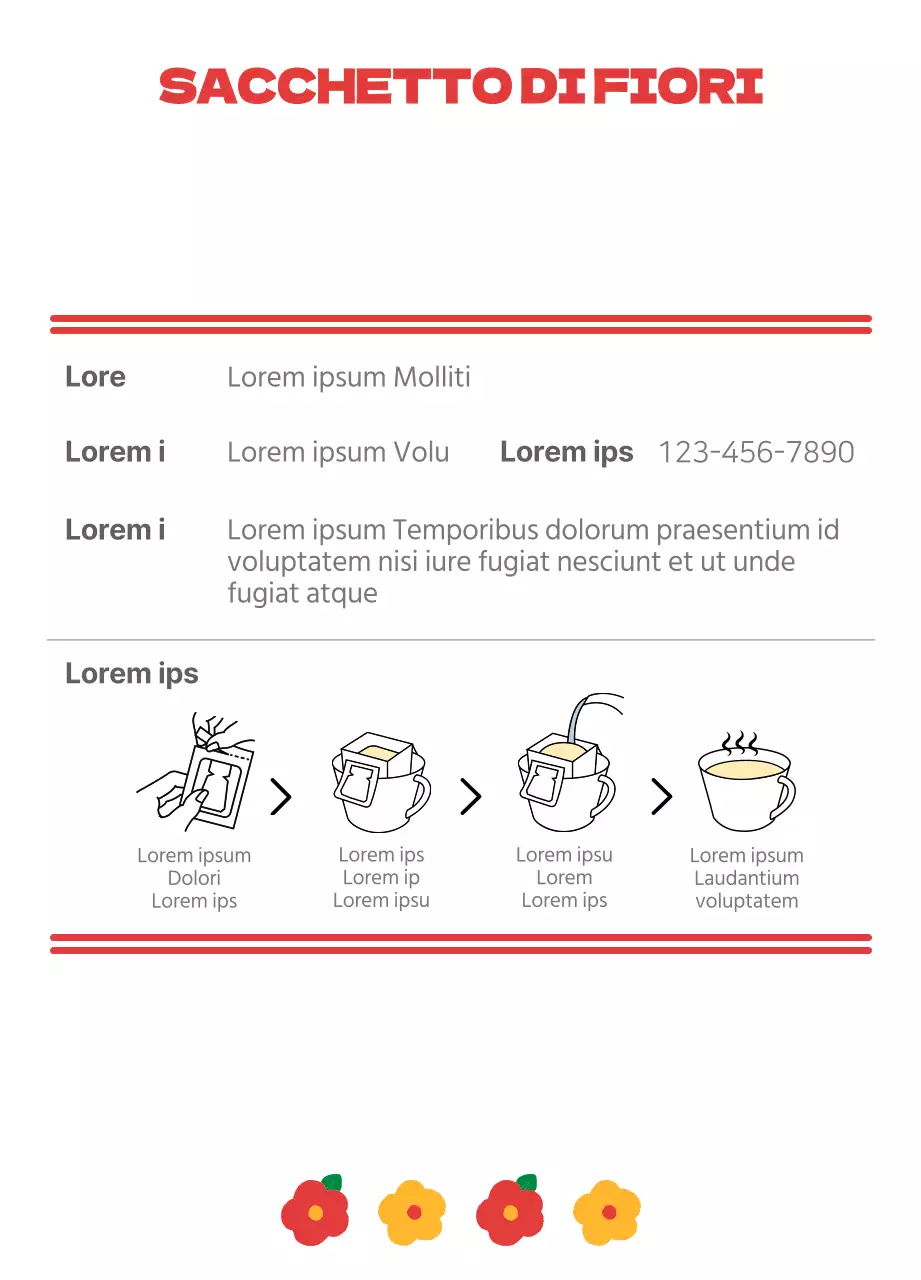 SACCHETTO DI FIORI

Lore Lorem ipsum Molliti

Lorem i Lorem ipsum Volu Lorem ips 123-456-7890

Lorem i Lorem ipsum Temporibus dolorum praesentium id voluptatem nisi iure fugiat nesciunt et ut unde fugiat atque

Lorem ips

Lorem ipsum
Dolori
Lorem ips

Lorem ips
Lorem ip
Lorem ipsu

Lorem ipsu
Lorem
Lorem ips

Lorem ipsum
Laudantium
voluptatem