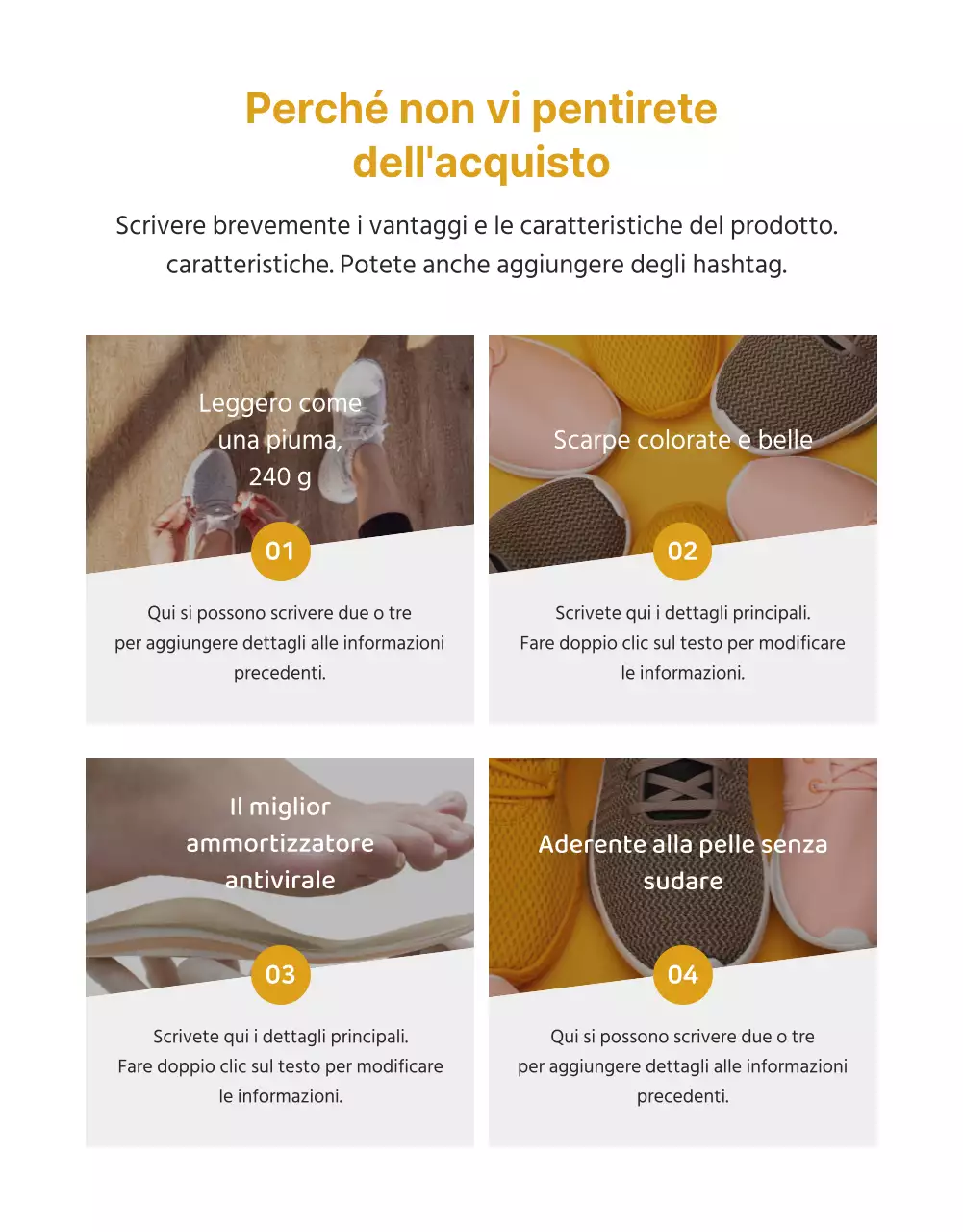 Perché non vi pentirete dell'acquisto

Scrivere brevemente i vantaggi e le caratteristiche del prodotto. caratteristiche. Potete anche aggiungere degli hashtag.

Leggero come una piuma, 240 g

01

Qui si possono scrivere due o tre per aggiungere dettagli alle informazioni precedenti.

Scarpe colorate e belle

02

Scrivete qui i dettagli principali. Fare doppio clic sul testo per modificare le informazioni.

Il miglior ammortizzatore antivirale

03

Scrivete qui i dettagli principali. Fare doppio clic sul testo per modificare le informazioni.

Aderente alla pelle senza sudare

04

Qui si possono scrivere due o tre per aggiungere dettagli alle informazioni precedenti.