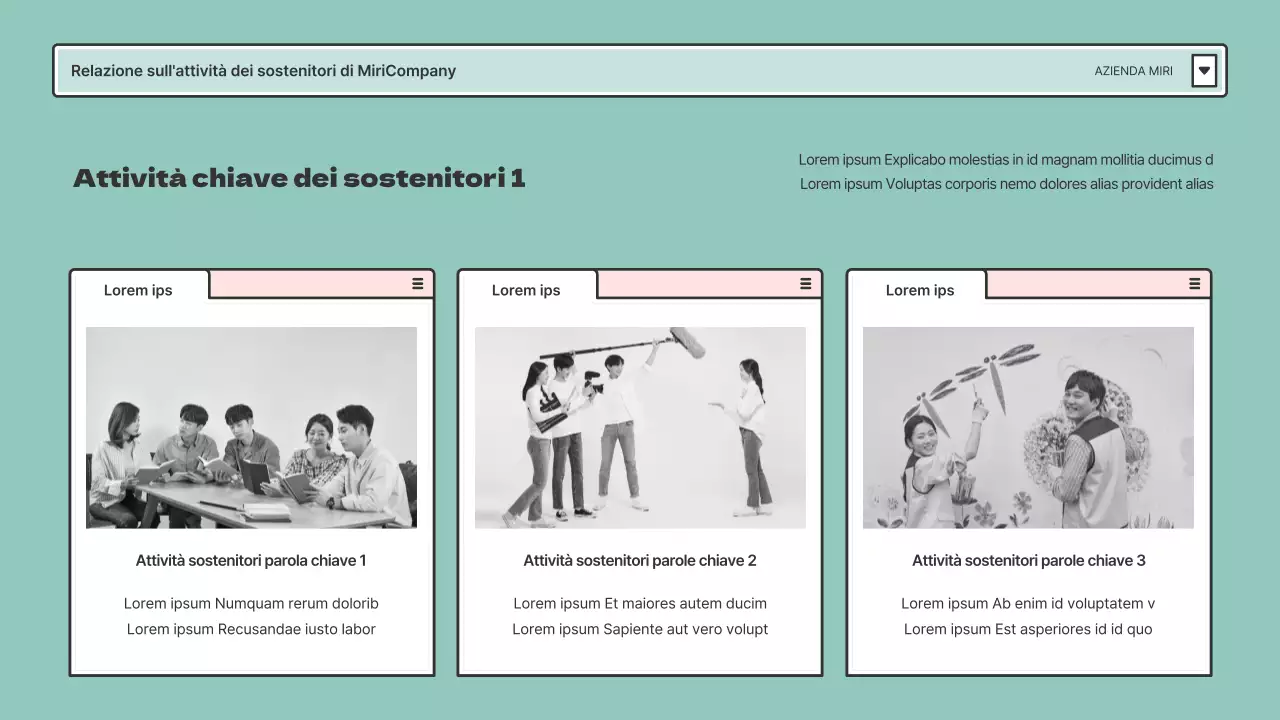 Relazione sull'attività dei sostenitori di MiriCompany

AZIENDA MIRI

Attività chiave dei sostenitori 1

Lorem ipsum Explicabo molestias in id magnam mollitia ducimus d
Lorem ipsum Voluptas corporis nemo dolores alias provident alias

Lorem ips

Attività sostenitori parola chiave 1

Lorem ipsum Numquam rerum dolorib
Lorem ipsum Recusandae iusto labor

Lorem ips

Attività sostenitori parole chiave 2

Lorem ipsum Et maiores autem ducim
Lorem ipsum Sapiente aut vero volupt

Lorem ips

Attività sostenitori parole chiave 3

Lorem ipsum Ab enim id voluptatem v
Lorem ipsum Est asperiores id id quo