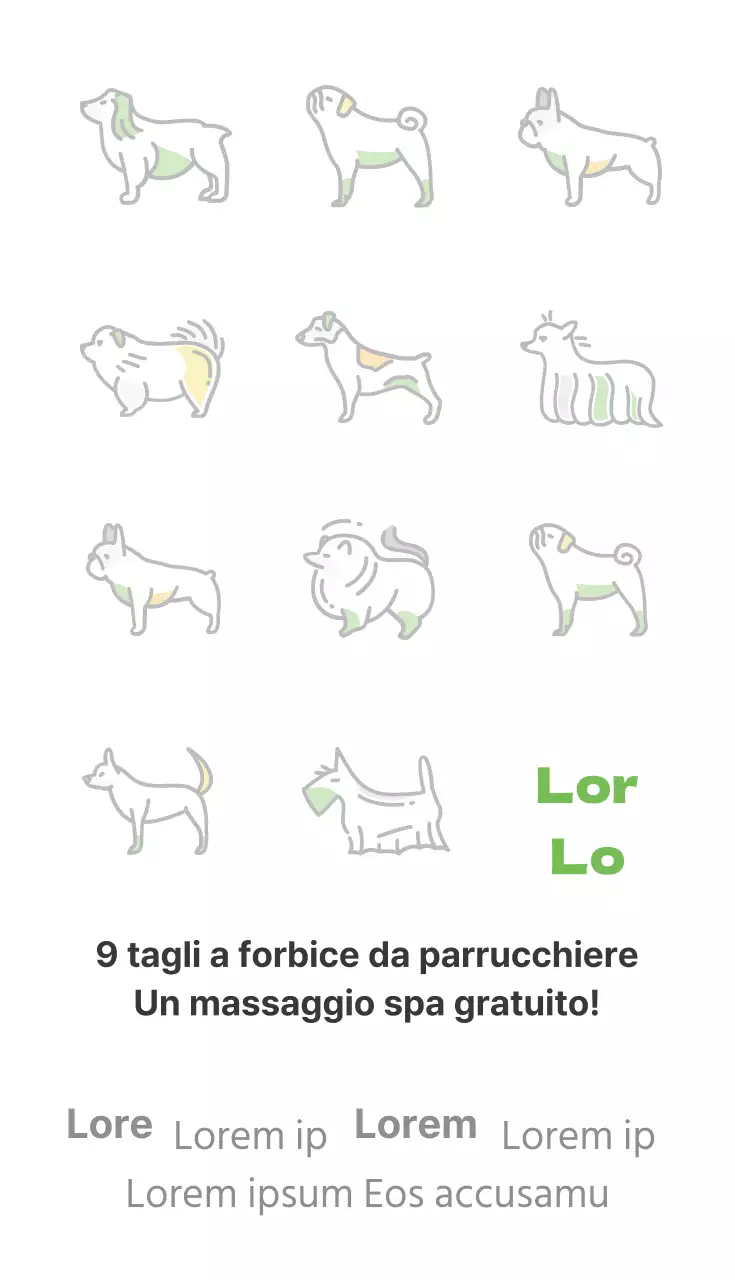 Lor
Lo

9 tagli a forbice da parrucchiere
Un massaggio spa gratuito!

Lore Lorem ip Lorem Lorem ip
Lorem ipsum Eos accusamu