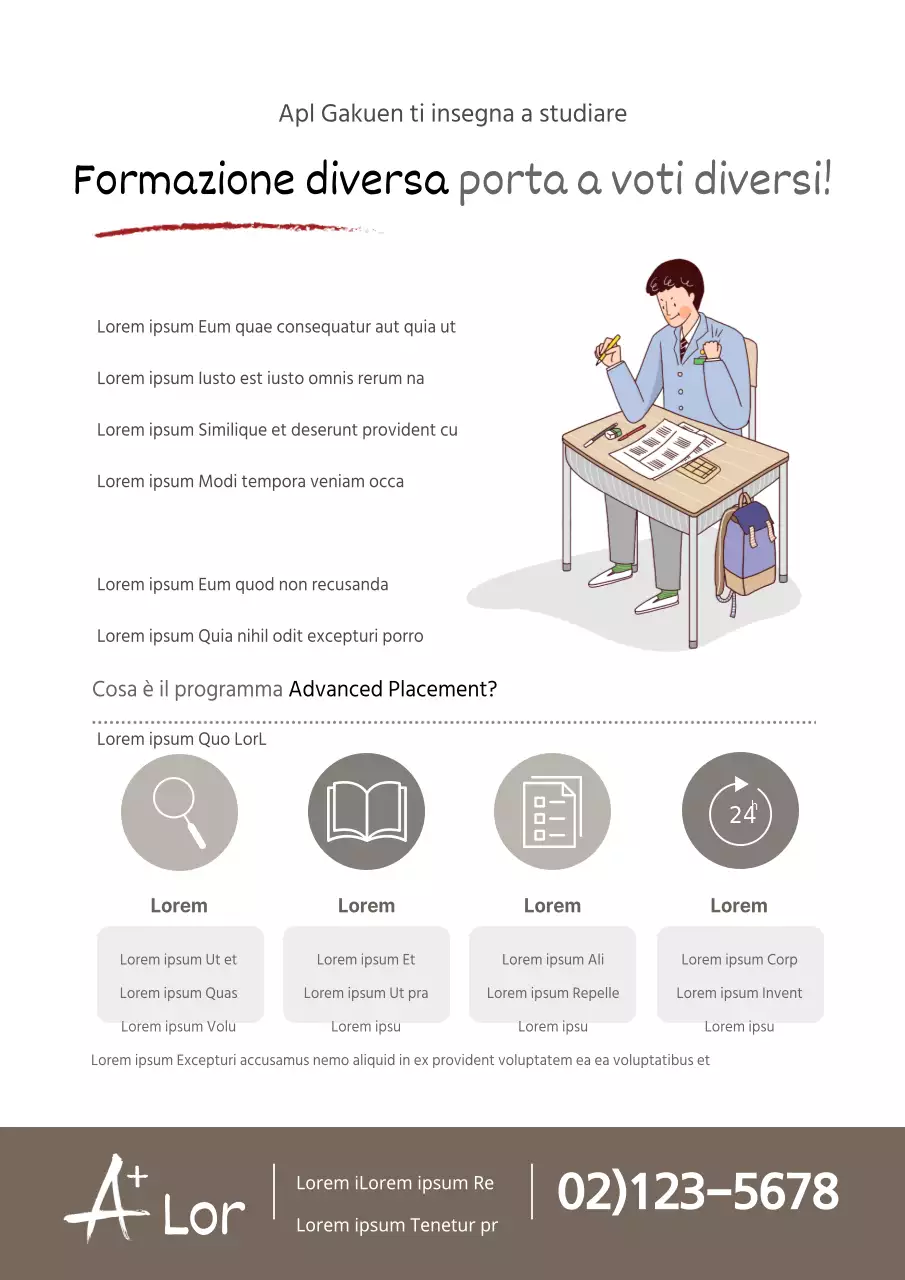 Apl Gakuen ti insegna a studiare

Formazione diversa porta a voti diversi!

Lorem ipsum Eum quae consequatur aut quia ut

Lorem ipsum Iusto est iusto omnis rerum na

Lorem ipsum Similique et deserunt provident cu

Lorem ipsum Modi tempora veniam occa

Lorem ipsum Eum quod non recusanda

Lorem ipsum Quia nihil odit excepturi porro

Cosa è il programma Advanced Placement?

Lorem ipsum Quo LorL

24h

Lorem

Lorem ipsum Ut et
Lorem ipsum Quas
Lorem ipsum Volu

Lorem

Lorem ipsum Et
Lorem ipsum Ut pra
Lorem ipsu

Lorem

Lorem ipsum Ali
Lorem ipsum Repelle
Lorem ipsu

Lorem

Lorem ipsum Corp
Lorem ipsum Invent
Lorem ipsu

Lorem ipsum Excepturi accusamus nemo aliquid in ex provident voluptatem ea ea voluptatibus et

A+ Lor

Lorem iLorem ipsum Re
Lorem ipsum Tenetur pr

02)123-5678