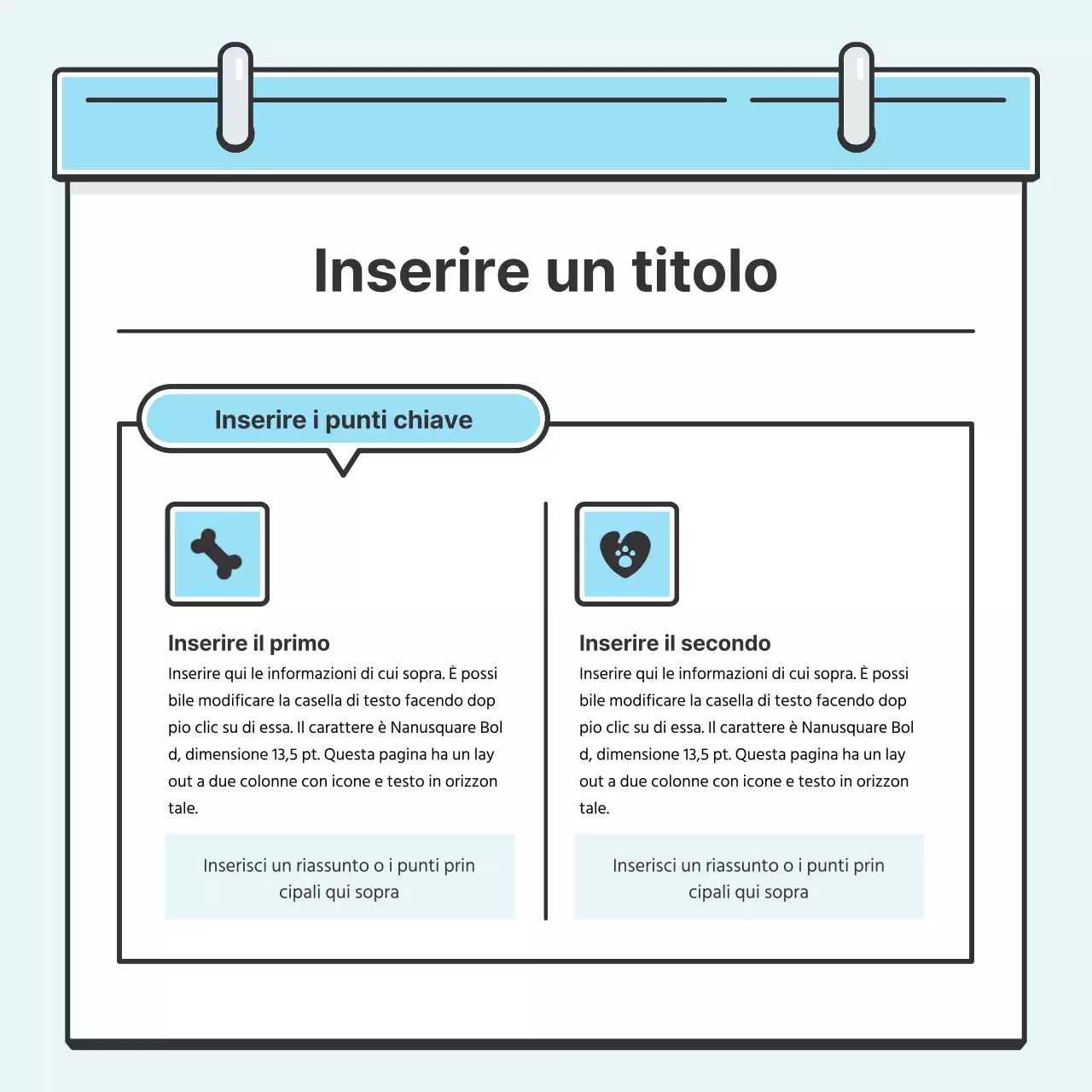 Inserire un titolo

Inserire i punti chiave

Inserire il primo
Inserire qui le informazioni di cui sopra. È possi bile modificare la casella di testo facendo dop pio clic su di essa. Il carattere è Nanusquare Bol d, dimensione 13,5 pt. Questa pagina ha un lay out a due colonne con icone e testo in orizzon tale.

Inserisci un riassunto o i punti prin cipali qui sopra

Inserire il secondo
Inserire qui le informazioni di cui sopra. È possi bile modificare la casella di testo facendo dop pio clic su di essa. Il carattere è Nanusquare Bol d, dimensione 13,5 pt. Questa pagina ha un lay out a due colonne con icone e testo in orizzon tale.

Inserisci un riassunto o i punti prin cipali qui sopra