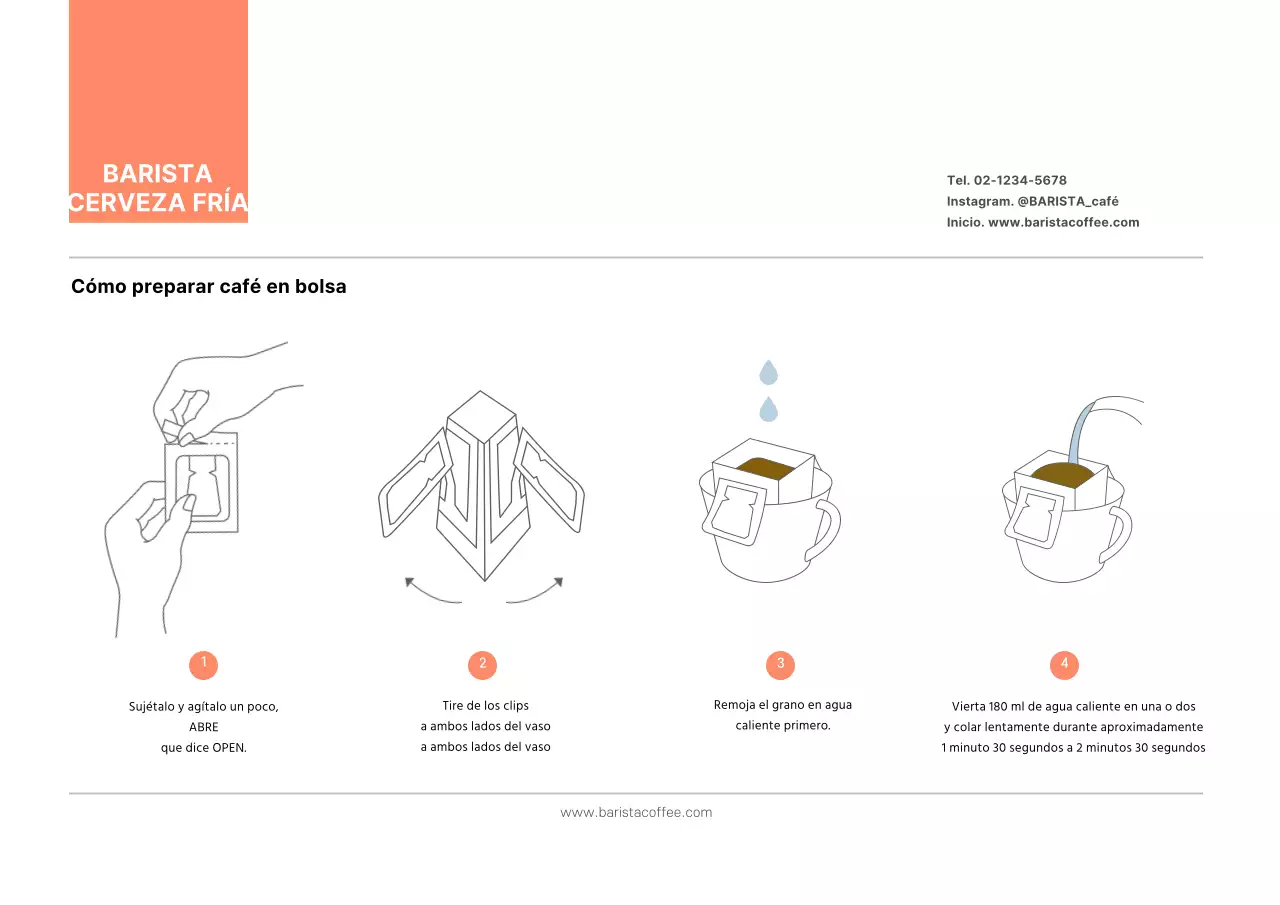 BARISTA
CERVEZA FRÍA

Tel. 02-1234-5678
Instagram. @BARISTA_café
Inicio. www.baristacoffee.com

Cómo preparar café en bolsa

1
Sujétalo y agítalo un poco, ABRE que dice OPEN.

2
Tire de los clips a ambos lados del vaso a ambos lados del vaso

3
Remoja el grano en agua caliente primero.

4
Vierta 180 ml de agua caliente en una o dos y colar lentamente durante aproximadamente 1 minuto 30 segundos a 2 minutos 30 segundos

www.baristacoffee.com