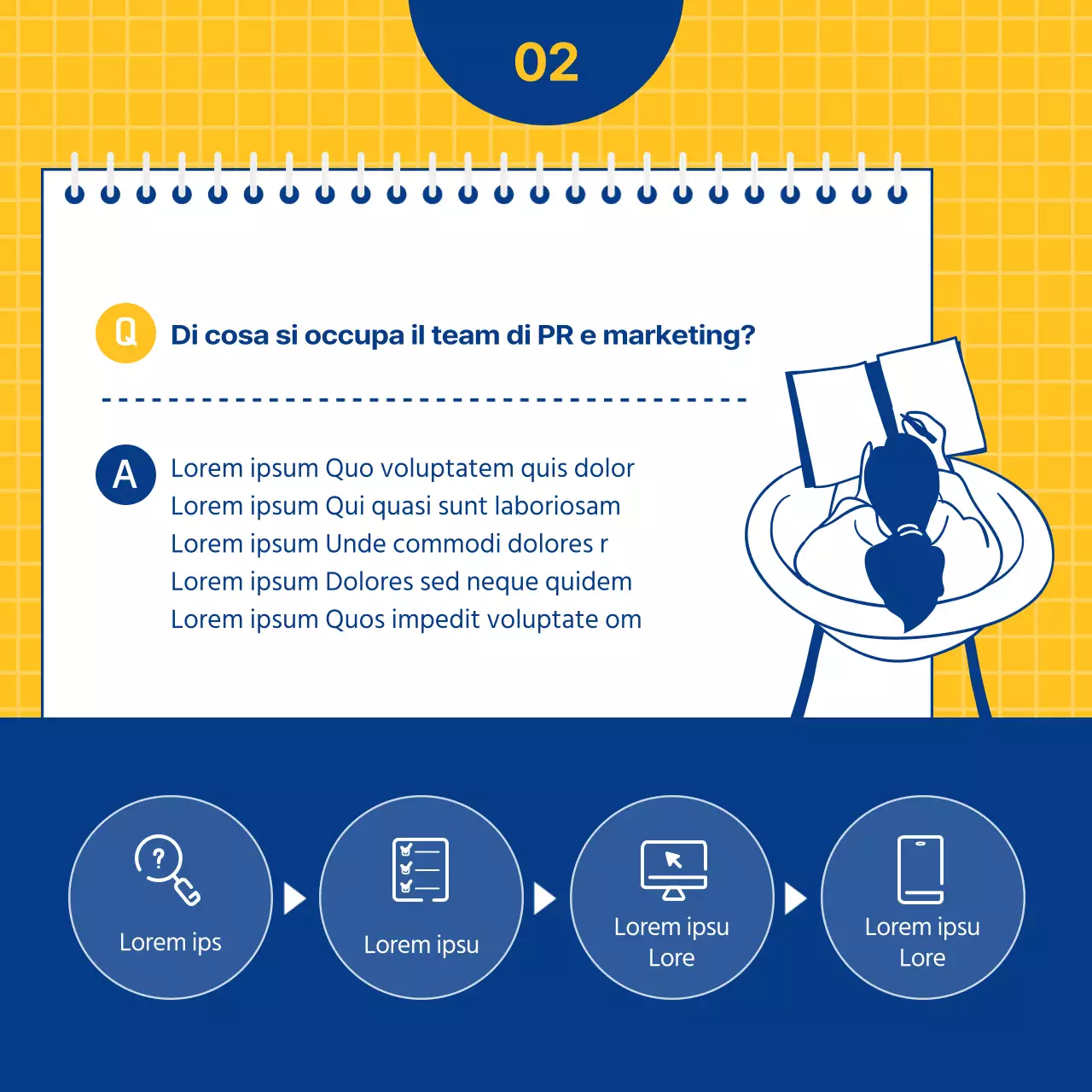 02

Q Di cosa si occupa il team di PR e marketing?

A Lorem ipsum Quo voluptatem quis dolor
Lorem ipsum Qui quasi sunt laboriosam
Lorem ipsum Unde commodi dolores r
Lorem ipsum Dolores sed neque quidem
Lorem ipsum Quos impedit voluptate om

Lorem ips

Lorem ipsu

Lorem ipsu Lore

Lorem ipsu Lore