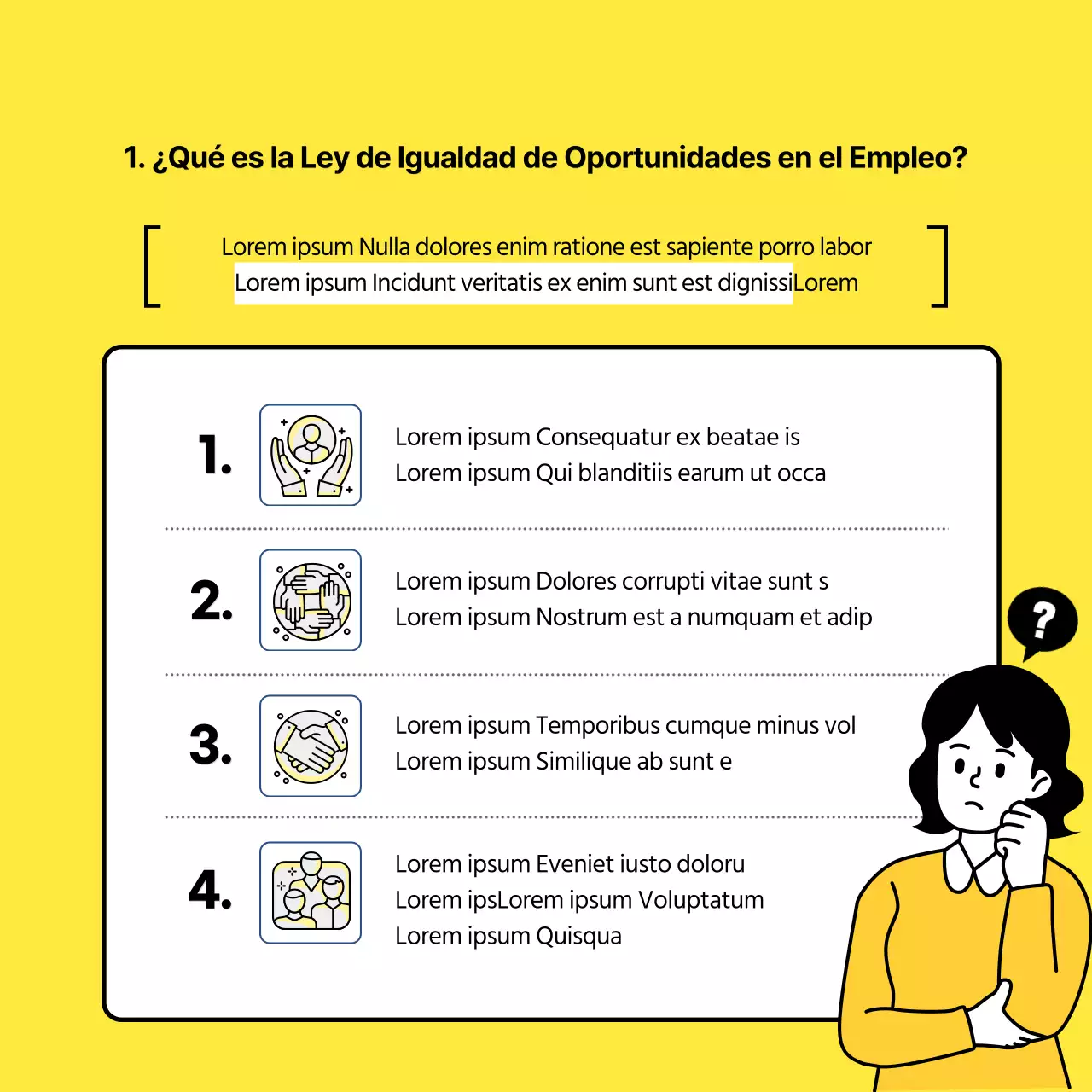 1. ¿Qué es la Ley de Igualdad de Oportunidades en el Empleo?

Lorem ipsum Nulla dolores enim ratione est sapiente porro labor
Lorem ipsum Incidunt veritatis ex enim sunt est dignissiLorem

1.
Lorem ipsum Consequatur ex beatae is
Lorem ipsum Qui blanditiis earum ut occa

2.
Lorem ipsum Dolores corrupti vitae sunt s
Lorem ipsum Nostrum est a numquam et adip

3.
Lorem ipsum Temporibus cumque minus vol
Lorem ipsum Similique ab sunt e

4.
Lorem ipsum Eveniet iusto doloru
Lorem ipsLorem ipsum Voluptatum
Lorem ipsum Quisqua

?