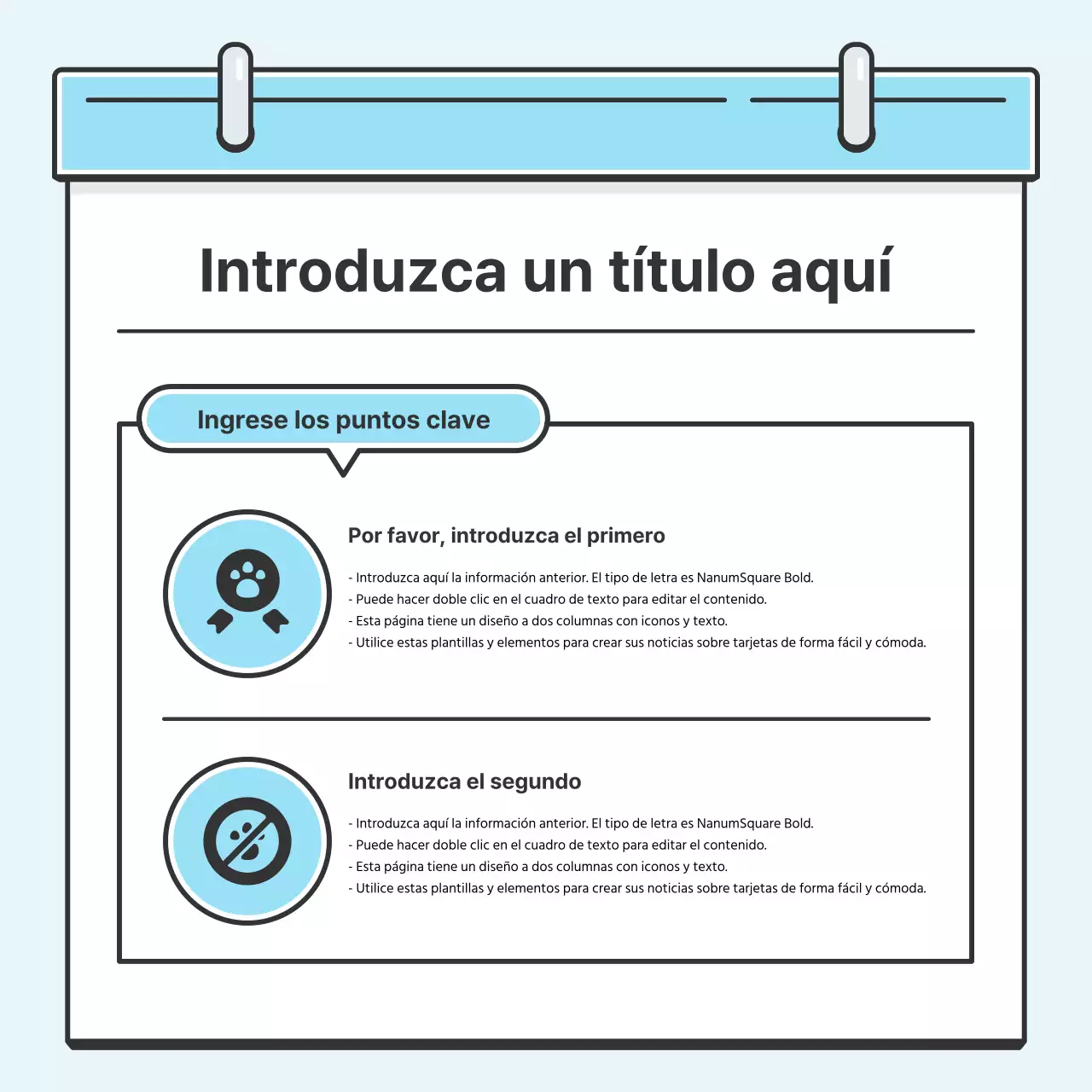 Introduzca un título aquí

Ingrese los puntos clave

Por favor, introduzca el primero

- Introduzca aquí la información anterior. El tipo de letra es NanumSquare Bold.
- Puede hacer doble clic en el cuadro de texto para editar el contenido.
- Esta página tiene un diseño a dos columnas con iconos y texto.
- Utilice estas plantillas y elementos para crear sus noticias sobre tarjetas de forma fácil y cómoda.

Introduzca el segundo

- Introduzca aquí la información anterior. El tipo de letra es NanumSquare Bold.
- Puede hacer doble clic en el cuadro de texto para editar el contenido.
- Esta página tiene un diseño a dos columnas con iconos y texto.
- Utilice estas plantillas y elementos para crear sus noticias sobre tarjetas de forma fácil y cómoda.