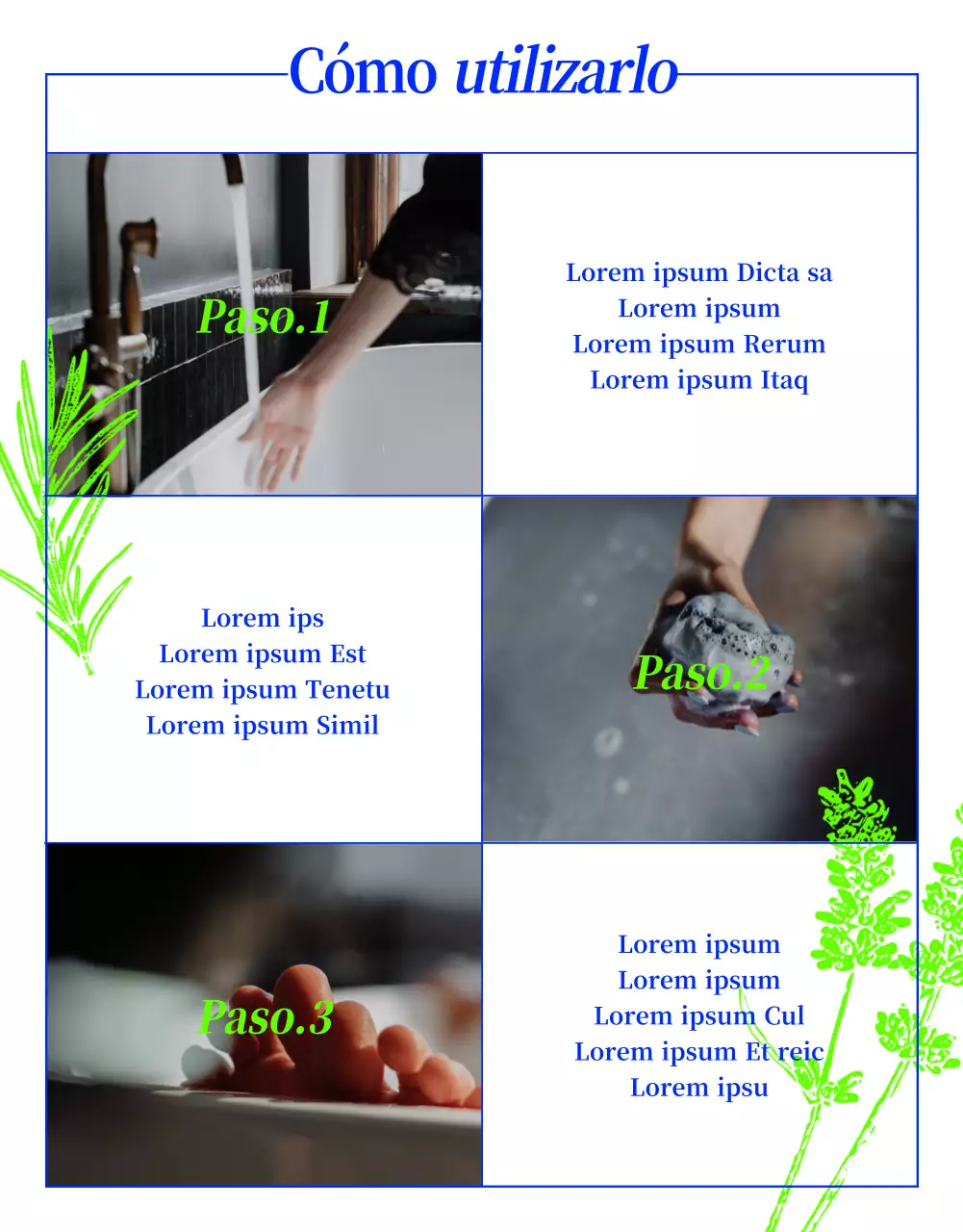 Cómo utilizarlo

Paso.1

Lorem ipsum Dicta sa
Lorem ipsum
Lorem ipsum Rerum
Lorem ipsum Itaq

Lorem ips
Lorem ipsum Est
Lorem ipsum Tenetu
Lorem ipsum Simil

Paso.2

Paso.3

Lorem ipsum
Lorem ipsum
Lorem ipsum Cul
Lorem ipsum Et reic
Lorem ipsu