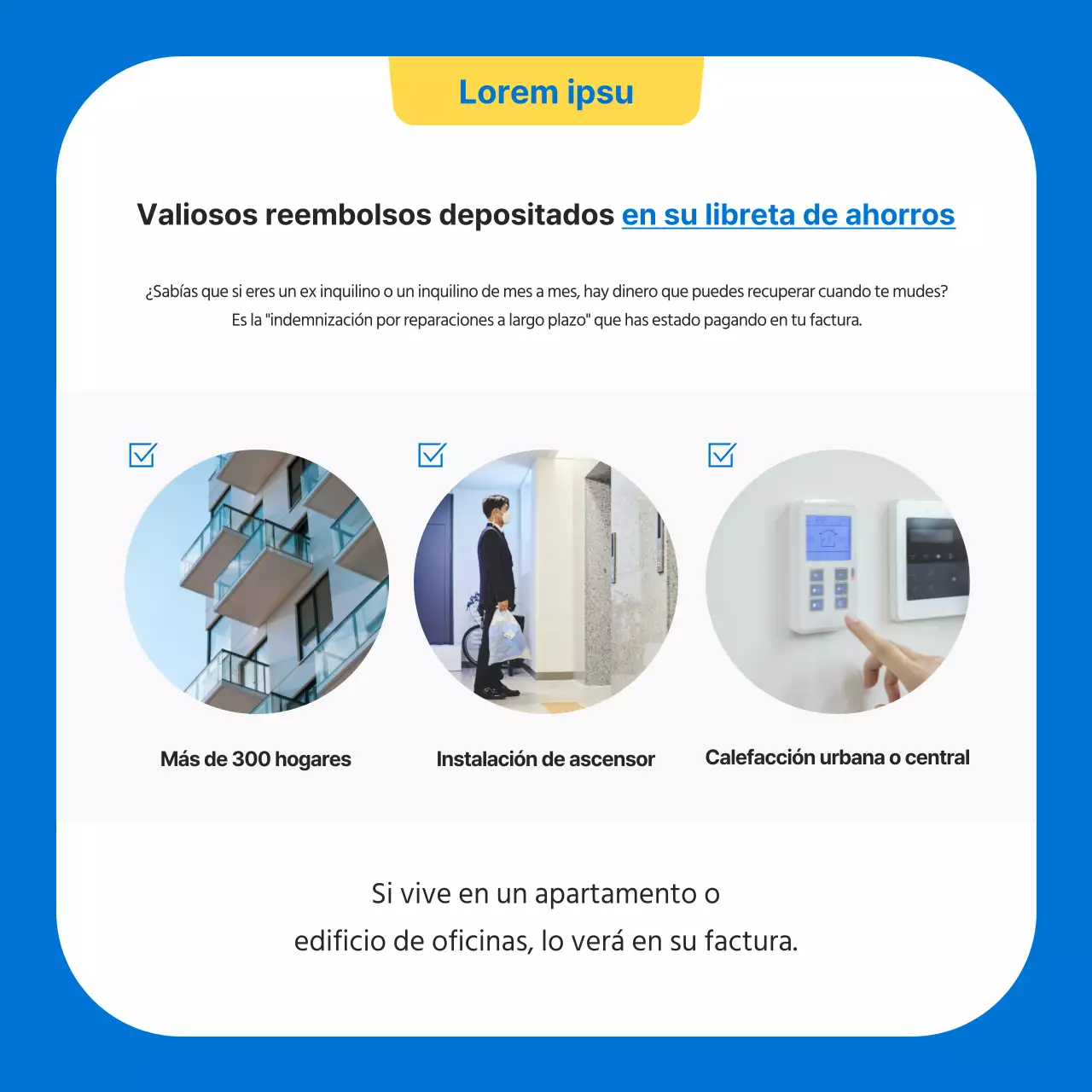 Lorem ipsu

Valiosos reembolsos depositados en su libreta de ahorros

¿Sabías que si eres un ex inquilino o un inquilino de mes a mes, hay dinero que puedes recuperar cuando te mudes? Es la "indemnización por reparaciones a largo plazo" que has estado pagando en tu factura.

Más de 300 hogares

Instalación de ascensor

Calefacción urbana o central

Si vive en un apartamento o edificio de oficinas, lo verá en su factura.