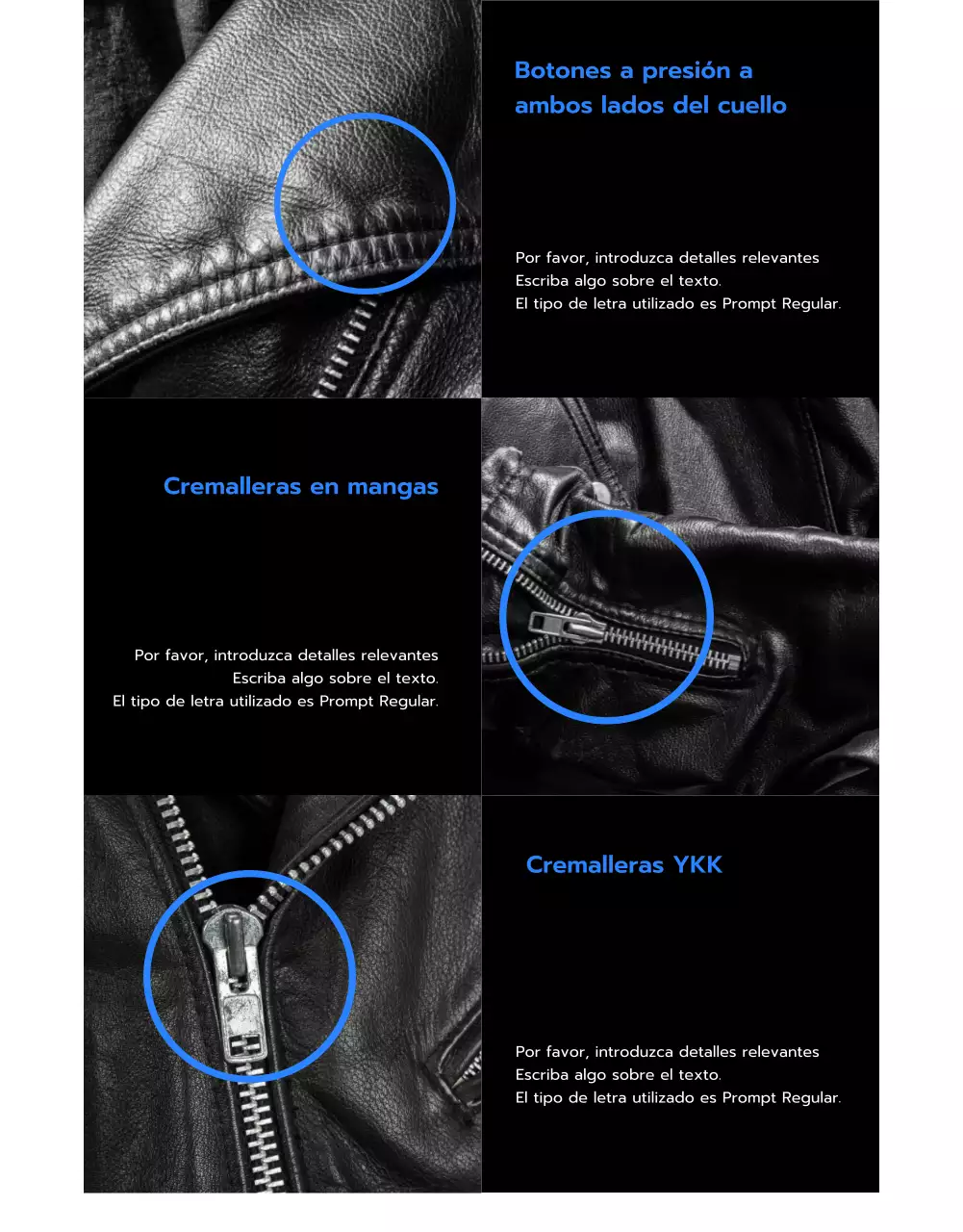 Botones a presión a ambos lados del cuello

Por favor, introduzca detalles relevantes
Escriba algo sobre el texto.
El tipo de letra utilizado es Prompt Regular.

Cremalleras en mangas

Por favor, introduzca detalles relevantes
Escriba algo sobre el texto.
El tipo de letra utilizado es Prompt Regular.

Cremalleras YKK

Por favor, introduzca detalles relevantes
Escriba algo sobre el texto.
El tipo de letra utilizado es Prompt Regular.