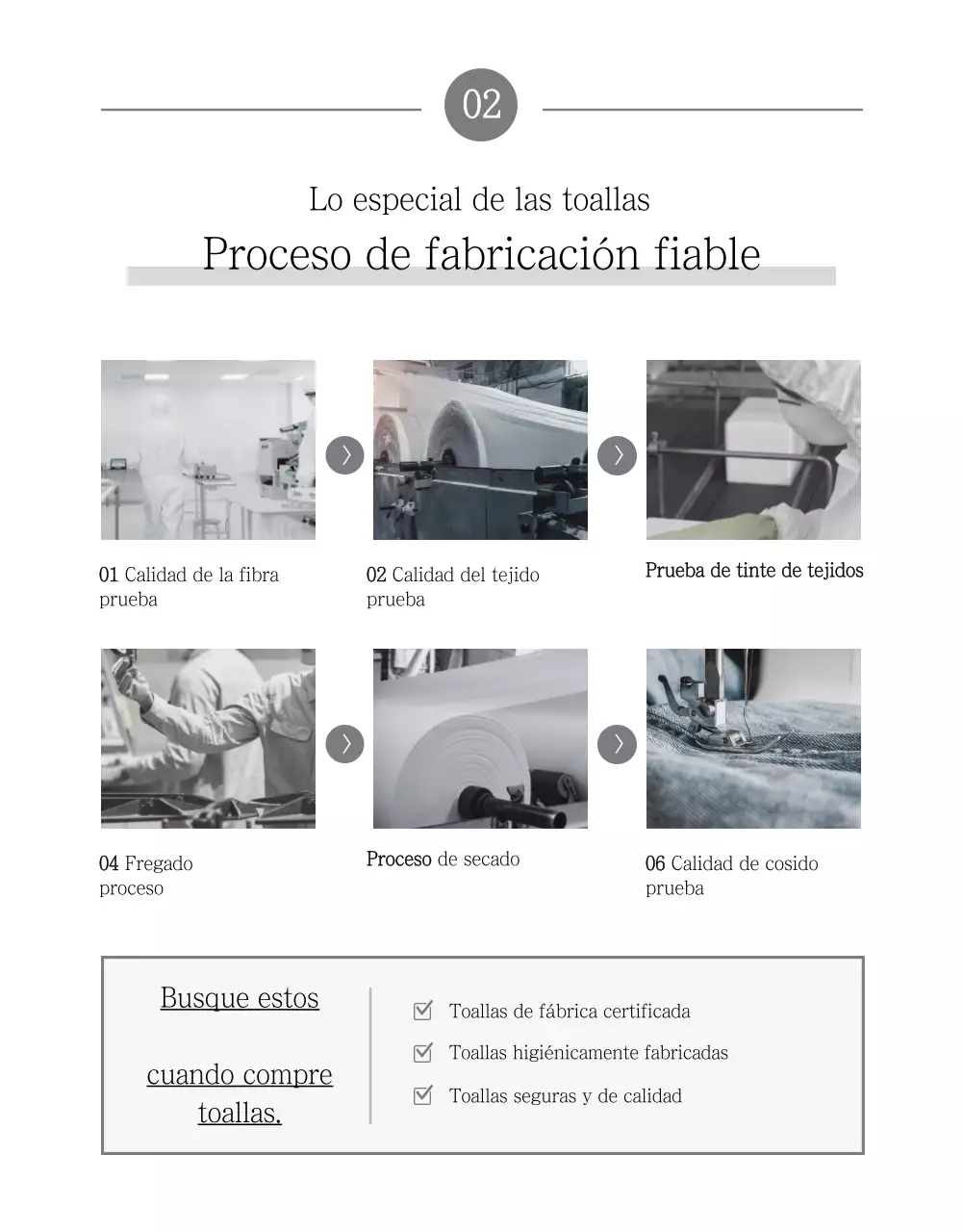 02

Lo especial de las toallas

Proceso de fabricación fiable

01 Calidad de la fibra prueba

02 Calidad del tejido prueba

Prueba de tinte de tejidos

04 Fregado proceso

Proceso de secado

06 Calidad de cosido prueba

Busque estos

cuando compre toallas.

Toallas de fábrica certificada

Toallas higiénicamente fabricadas

Toallas seguras y de calidad