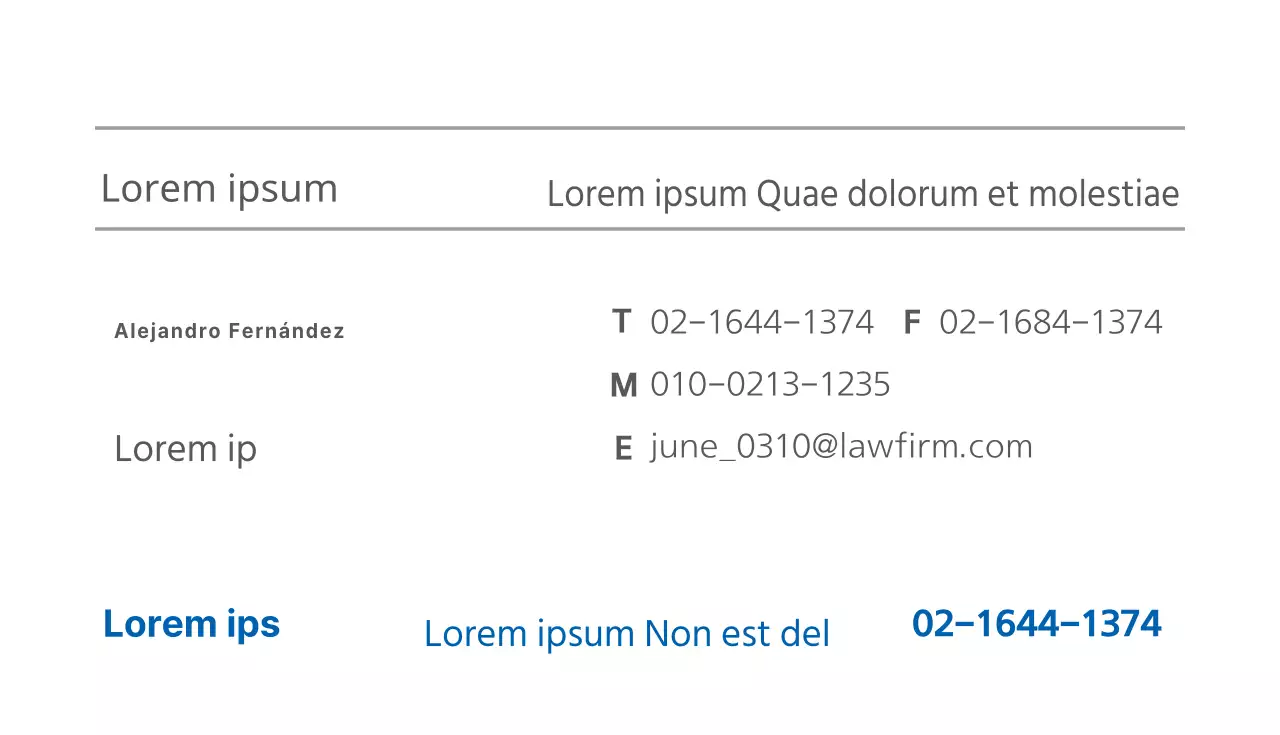 Lorem ipsum

Lorem ipsum Quae dolorum et molestiae

Alejandro Fernández

Lorem ip

T 02-1644-1374 F 02-1684-1374

M 010-0213-1235

E june_0310@lawfirm.com

Lorem ips

Lorem ipsum Non est del

02-1644-1374