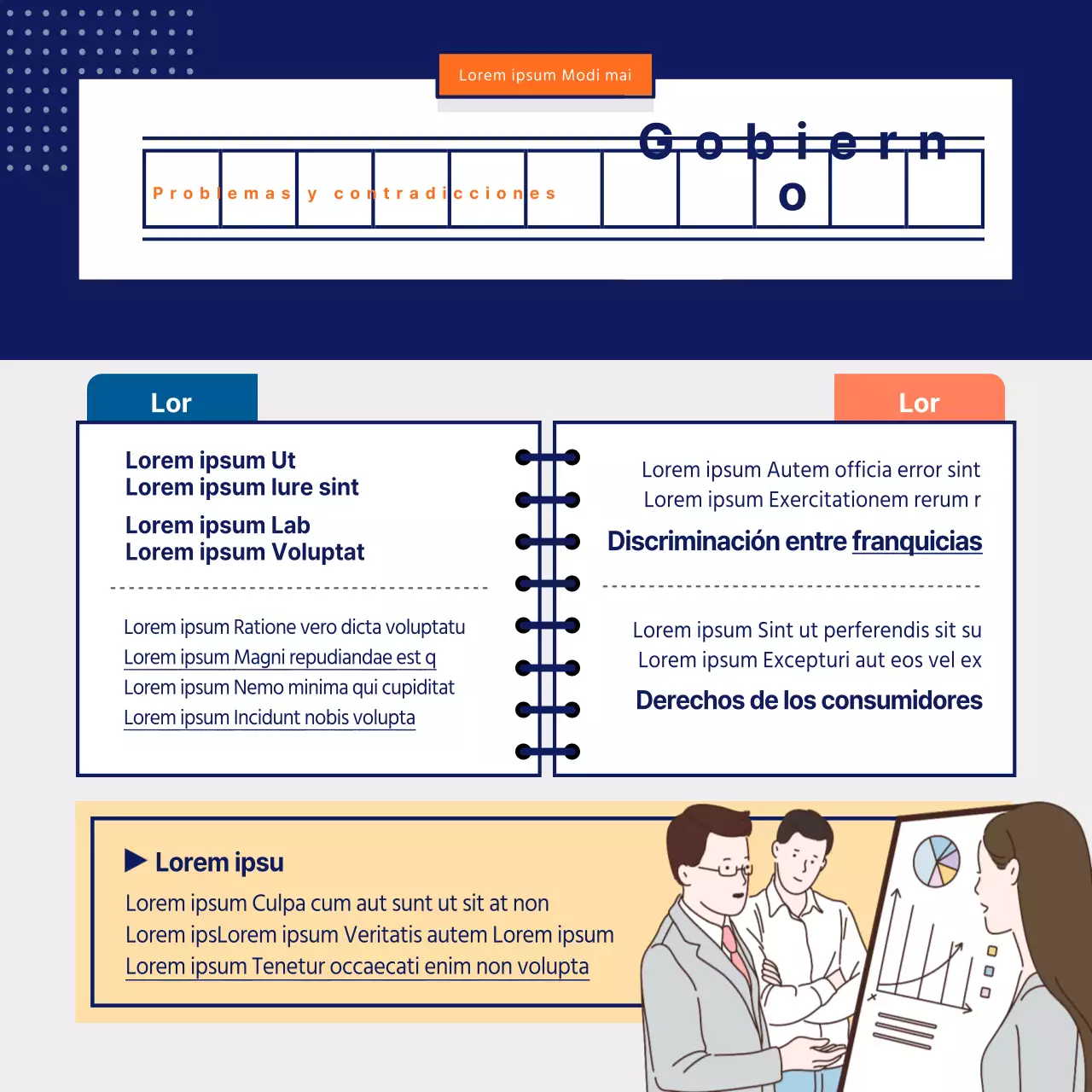 Lorem ipsum Modi mai

Gobierno

Problemas y contradicciones

Lor

Lorem ipsum Ut
Lorem ipsum Iure sint

Lorem ipsum Lab
Lorem ipsum Voluptat

Lorem ipsum Ratione vero dicta voluptatu
Lorem ipsum Magni repudiandae est q
Lorem ipsum Nemo minima qui cupiditat
Lorem ipsum Incidunt nobis volupta

Lor

Lorem ipsum Autem officia error sint
Lorem ipsum Exercitationem rerum r

Discriminación entre franquicias

Lorem ipsum Sint ut perferendis sit su
Lorem ipsum Excepturi aut eos vel ex

Derechos de los consumidores

Lorem ipsu

Lorem ipsum Culpa cum aut sunt ut sit at non
Lorem ipsLorem ipsum Veritatis autem Lorem ipsum
Lorem ipsum Tenetur occaecati enim non volupta