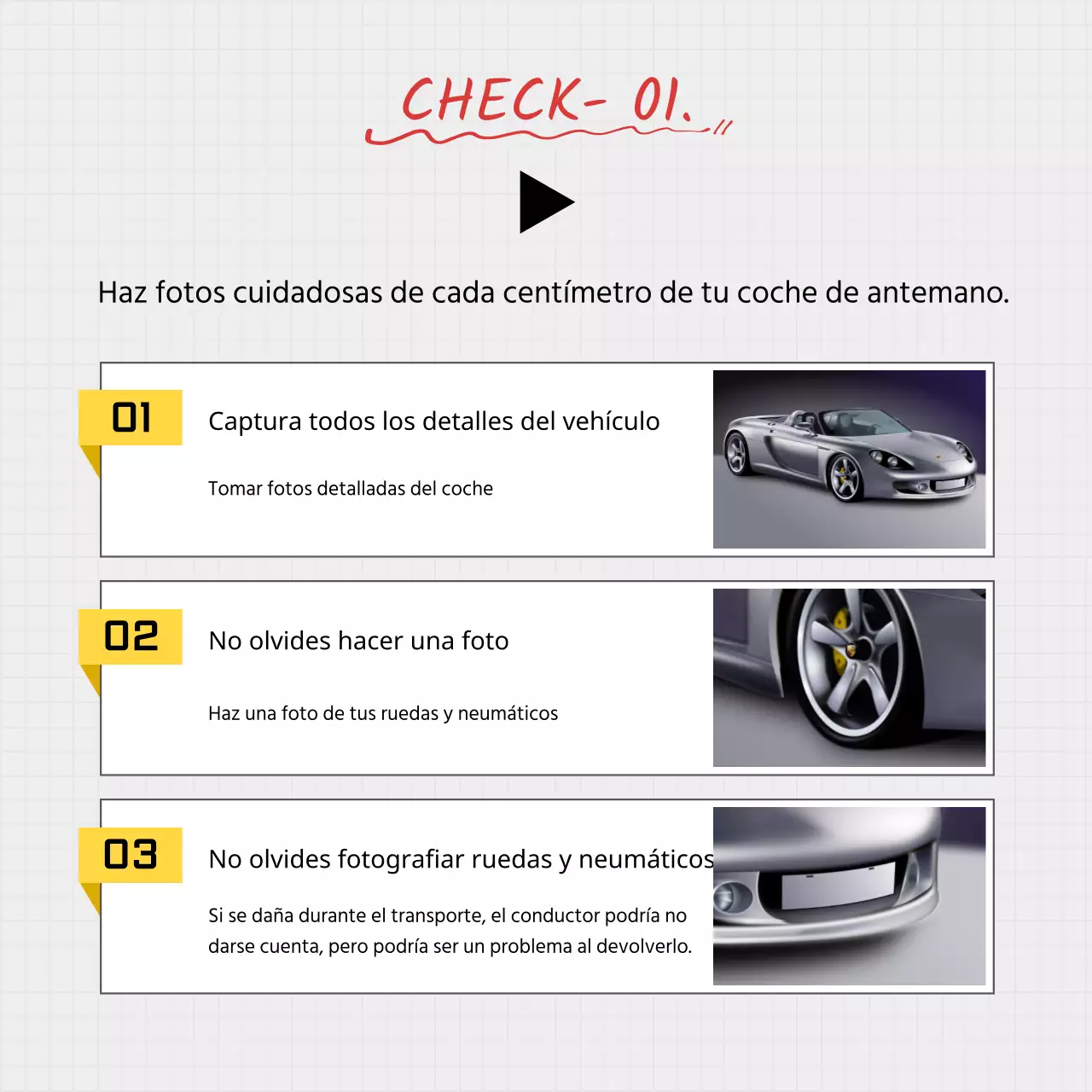 CHECK- 01.

Haz fotos cuidadosas de cada centímetro de tu coche de antemano.

01

Captura todos los detalles del vehículo

Tomar fotos detalladas del coche

02

No olvides hacer una foto

Haz una foto de tus ruedas y neumáticos

03

No olvides fotografiar ruedas y neumáticos

Si se daña durante el transporte, el conductor podría no darse cuenta, pero podría ser un problema al devolverlo.