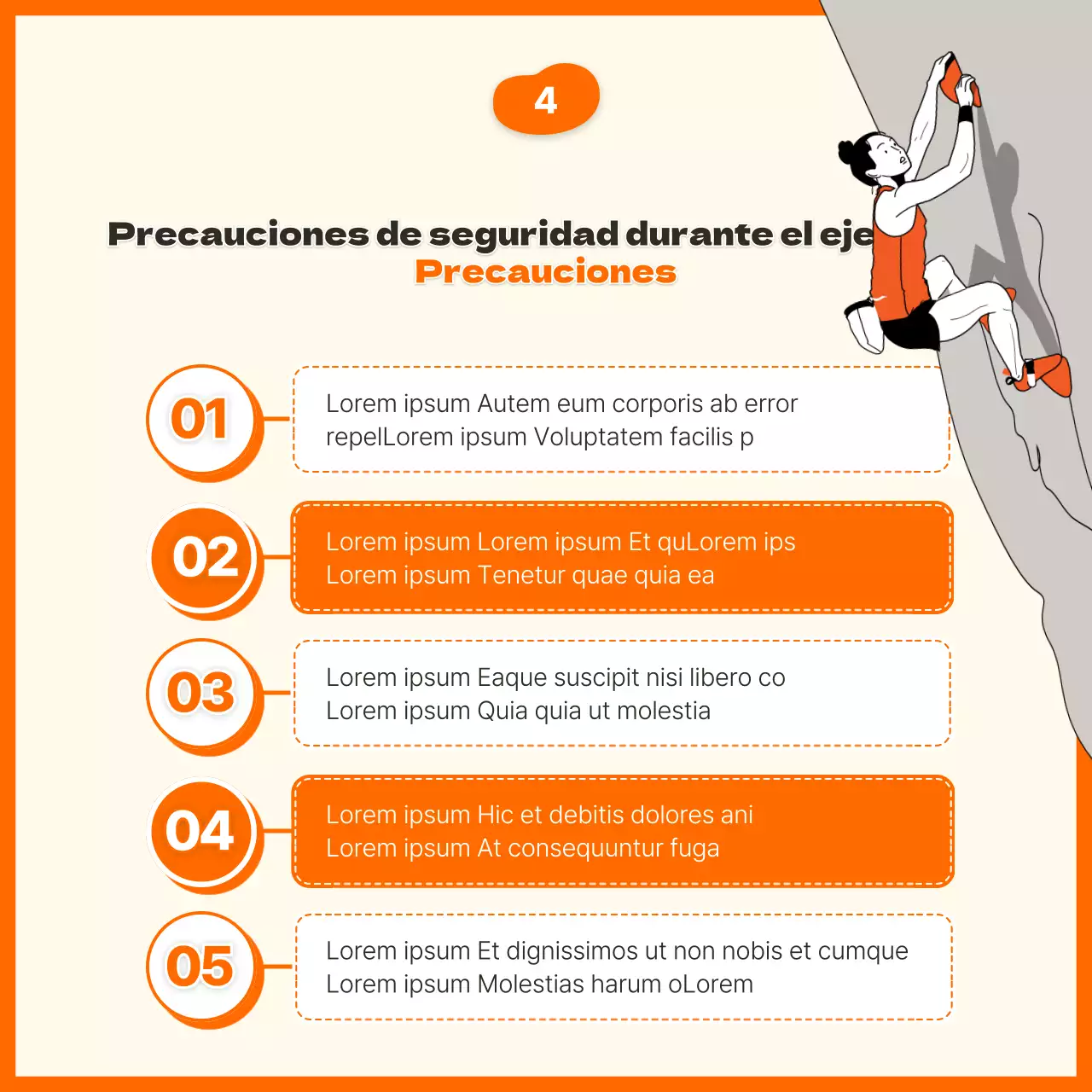 4

Precauciones de seguridad durante el eje
Precauciones

01
Lorem ipsum Autem eum corporis ab error repelLorem ipsum Voluptatem facilis p

02
Lorem ipsum Lorem ipsum Et quLorem ips Lorem ipsum Tenetur quae quia ea

03
Lorem ipsum Eaque suscipit nisi libero co Lorem ipsum Quia quia ut molestia

04
Lorem ipsum Hic et debitis dolores ani Lorem ipsum At consequuntur fuga

05
Lorem ipsum Et dignissimos ut non nobis et cumque Lorem ipsum Molestias harum oLorem