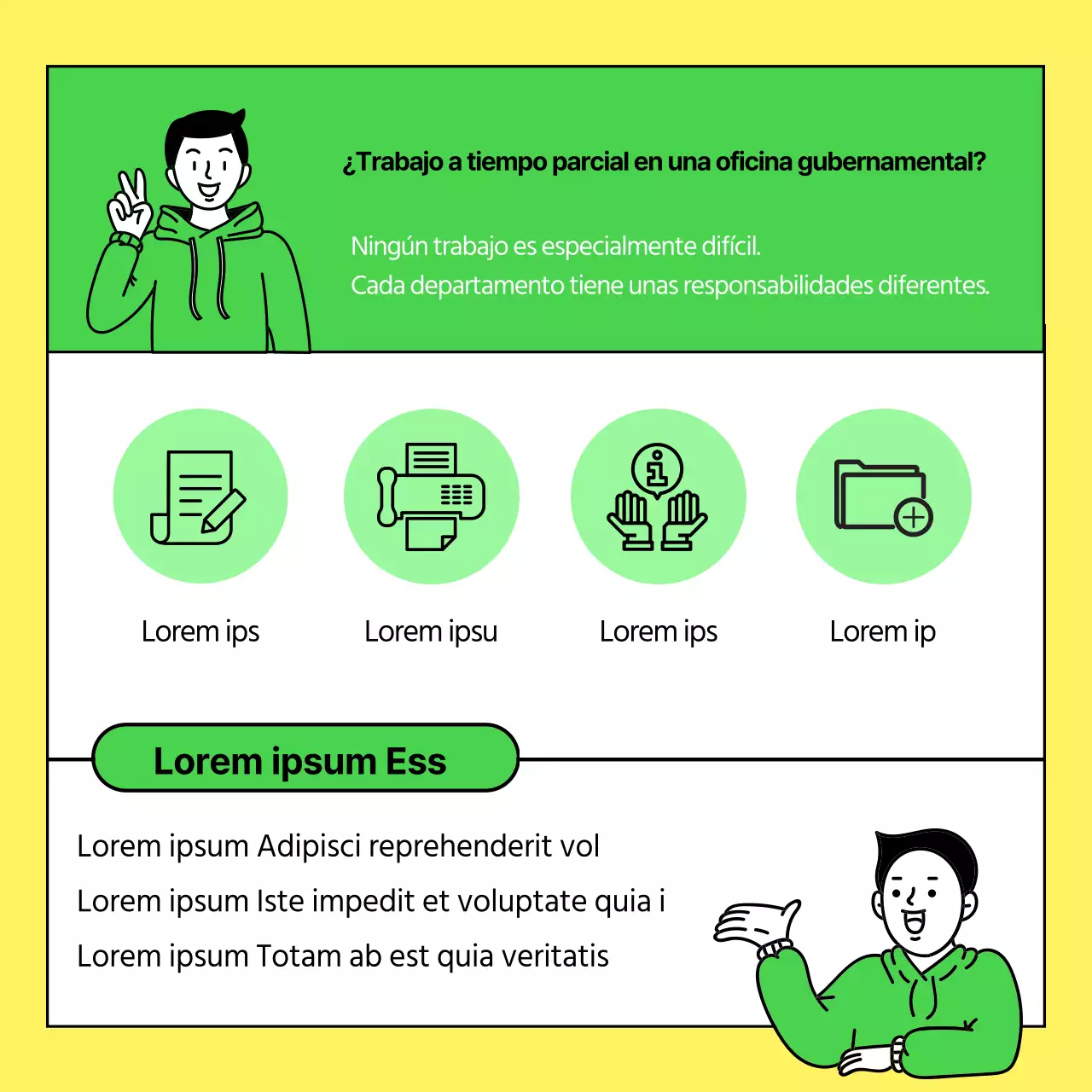 ¿Trabajo a tiempo parcial en una oficina gubernamental?

Ningún trabajo es especialmente difícil.
Cada departamento tiene unas responsabilidades diferentes.

Lorem ips

Lorem ipsu

Lorem ips

Lorem ip

Lorem ipsum Ess

Lorem ipsum Adipisci reprehenderit vol

Lorem ipsum Iste impedit et voluptate quia i

Lorem ipsum Totam ab est quia veritatis