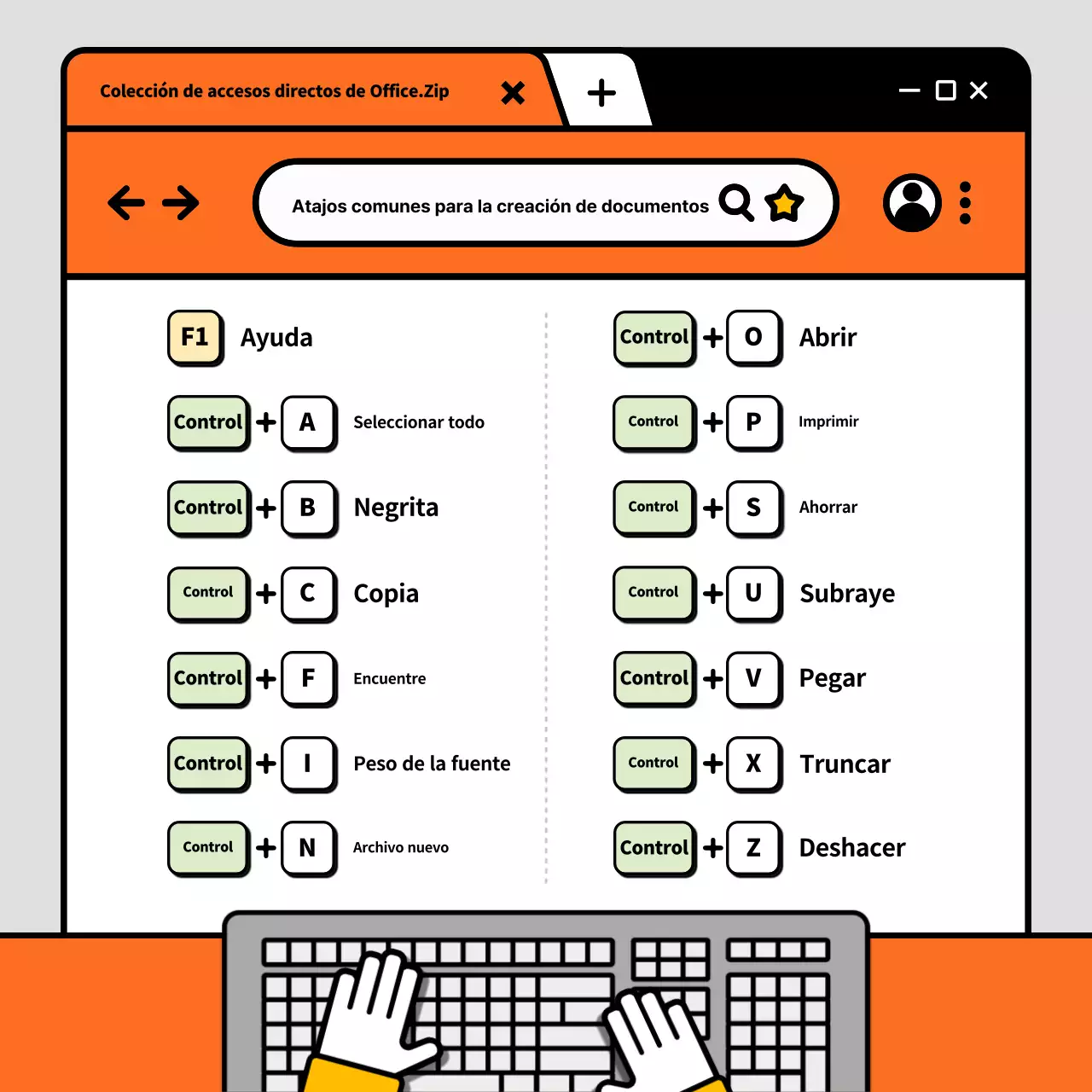 Colección de accesos directos de Office.Zip

Atajos comunes para la creación de documentos

F1 Ayuda

Control + A Seleccionar todo

Control + B Negrita

Control + C Copia

Control + F Encuentre

Control + I Peso de la fuente

Control + N Archivo nuevo

Control + O Abrir

Control + P Imprimir

Control + S Ahorrar

Control + U Subraye

Control + V Pegar

Control + X Truncar

Control + Z Deshacer