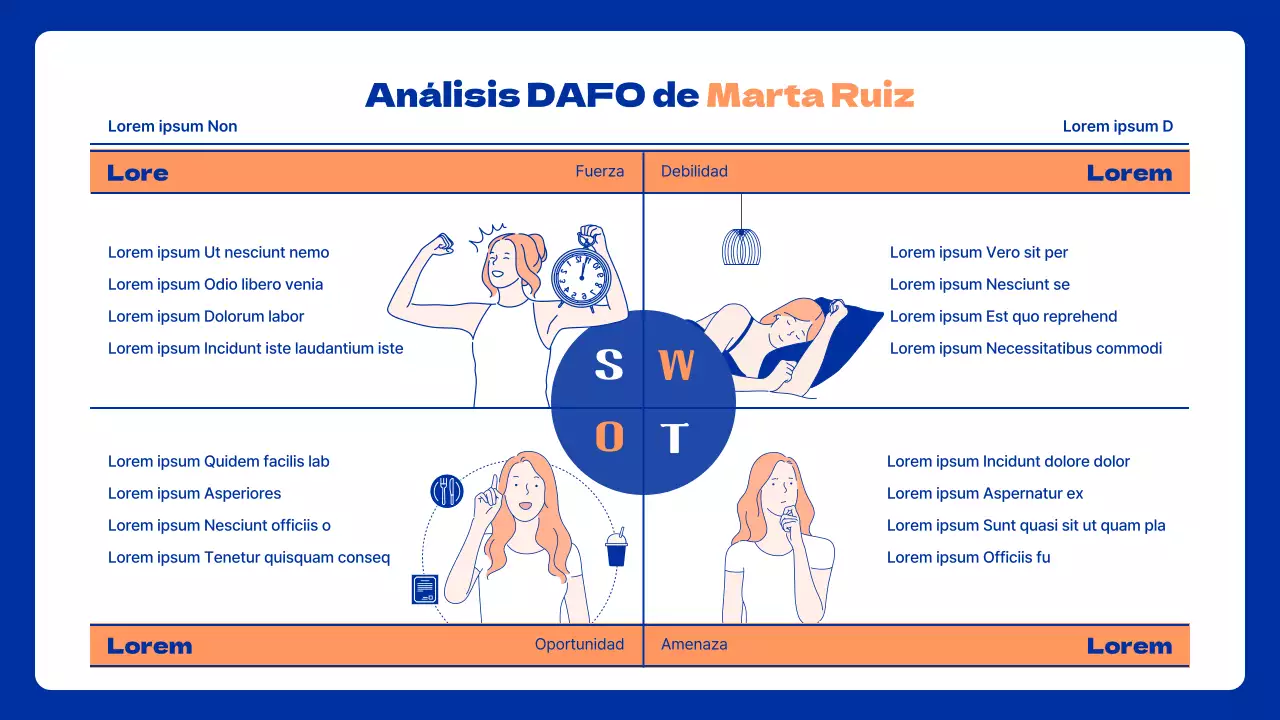 Análisis DAFO de Marta Ruiz

Lorem ipsum Non

Lorem ipsum D

Lore

Fuerza

Debilidad

Lorem

Lorem ipsum Ut nesciunt nemo
Lorem ipsum Odio libero venia
Lorem ipsum Dolorum labor
Lorem ipsum Incidunt iste laudantium iste

Lorem ipsum Vero sit per
Lorem ipsum Nesciunt se
Lorem ipsum Est quo reprehend
Lorem ipsum Necessitatibus commodi

S W
O T

Lorem ipsum Quidem facilis lab
Lorem ipsum Asperiores
Lorem ipsum Nesciunt officiis o
Lorem ipsum Tenetur quisquam conseq

Lorem ipsum Incidunt dolore dolor
Lorem ipsum Aspernatur ex
Lorem ipsum Sunt quasi sit ut quam pla
Lorem ipsum Officiis fu

Lorem

Oportunidad

Amenaza

Lorem