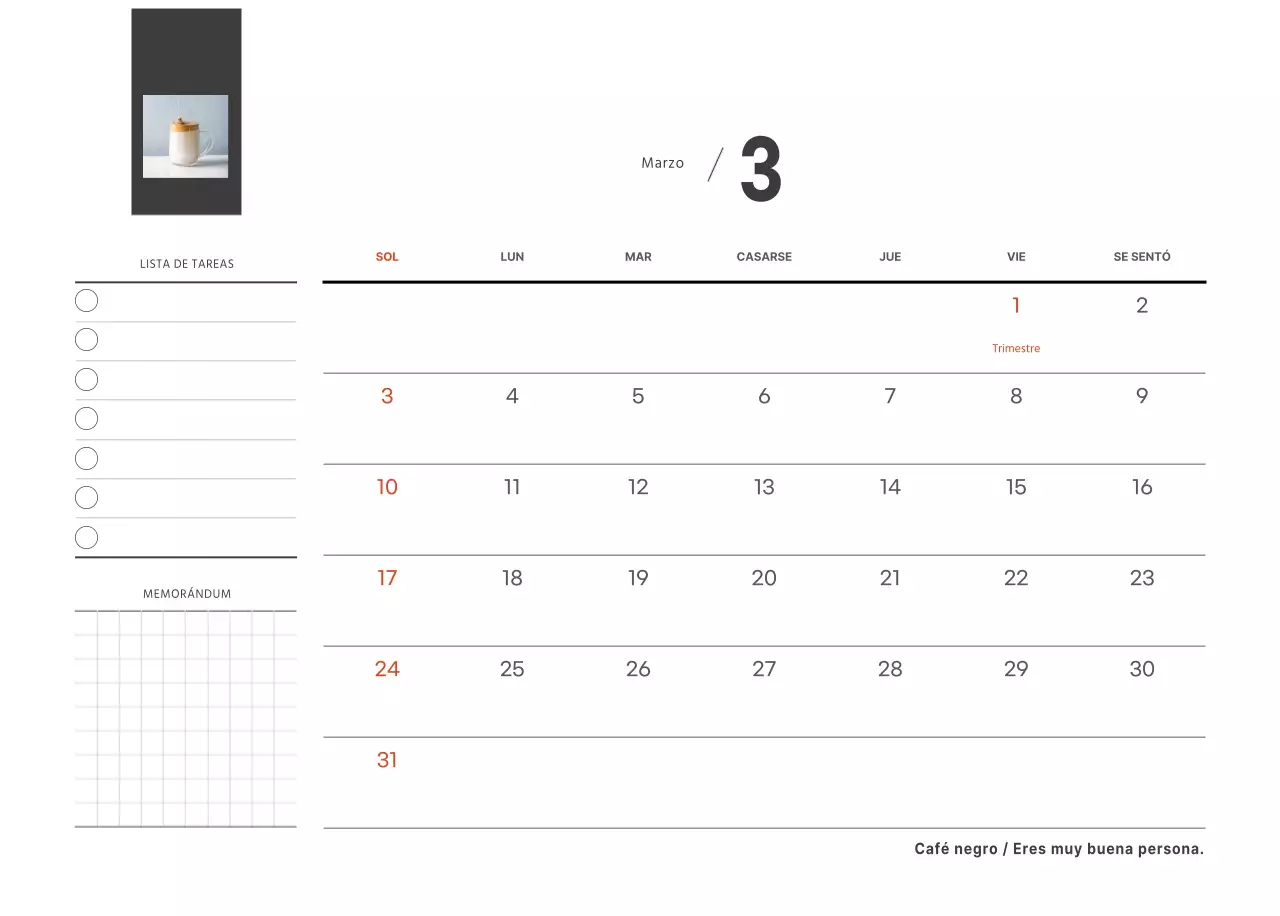 Marzo / 3

LISTA DE TAREAS

MEMORÁNDUM

| SOL | LUN | MAR | CASARSE | JUE | VIE | SE SENTÓ |
|---|---|---|---|---|---|---|
| | | | | | 1 Trimestre | 2 |
| 3 | 4 | 5 | 6 | 7 | 8 | 9 |
| 10 | 11 | 12 | 13 | 14 | 15 | 16 |
| 17 | 18 | 19 | 20 | 21 | 22 | 23 |
| 24 | 25 | 26 | 27 | 28 | 29 | 30 |
| 31 | | | | | | |

Café negro / Eres muy buena persona.