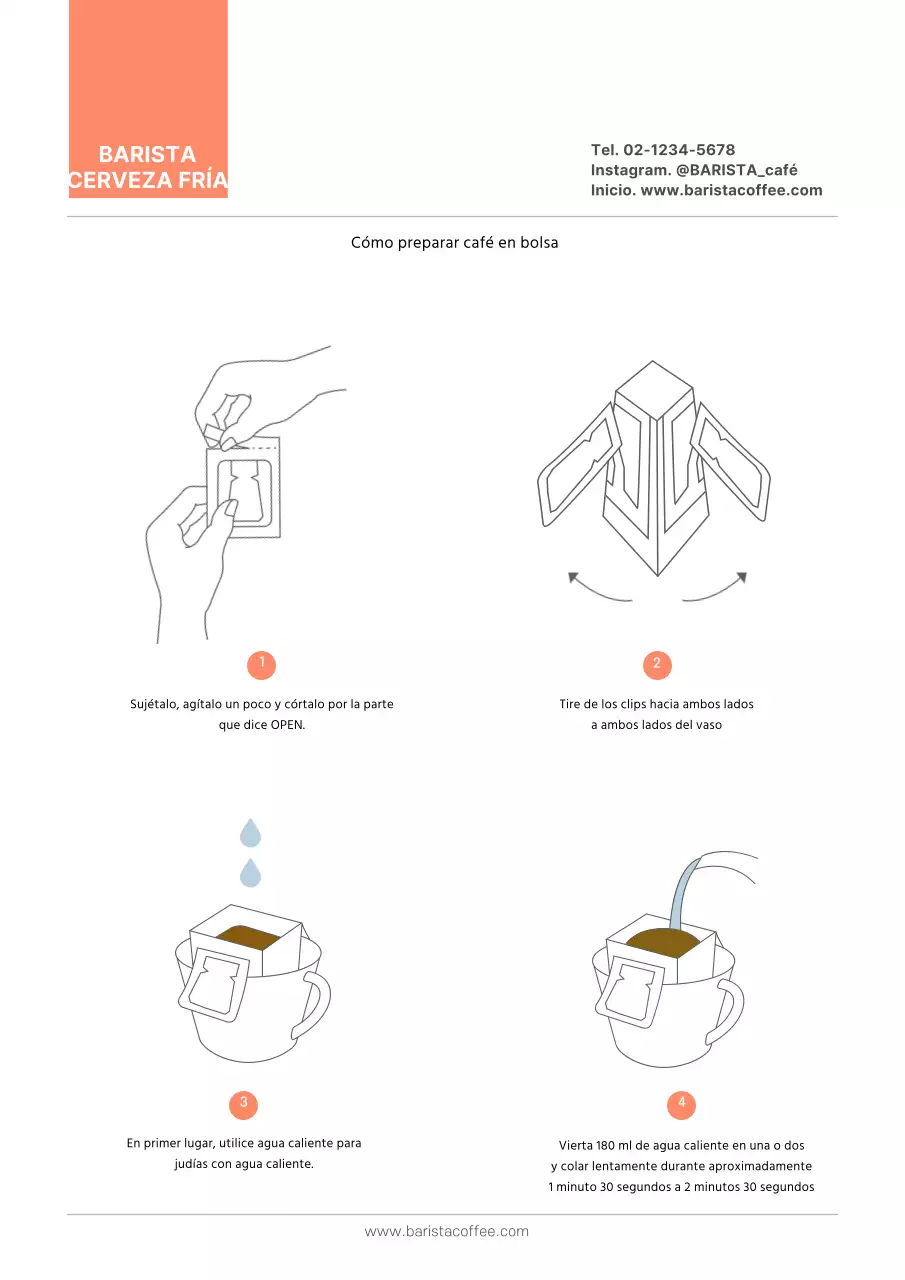 BARISTA
CERVEZA FRÍA

Tel. 02-1234-5678
Instagram. @BARISTA_café
Inicio. www.baristacoffee.com

Cómo preparar café en bolsa

1

Sujétalo, agítalo un poco y córtalo por la parte que dice OPEN.

2

Tire de los clips hacia ambos lados a ambos lados del vaso

3

En primer lugar, utilice agua caliente para judías con agua caliente.

4

Vierta 180 ml de agua caliente en una o dos y colar lentamente durante aproximadamente 1 minuto 30 segundos a 2 minutos 30 segundos

www.baristacoffee.com