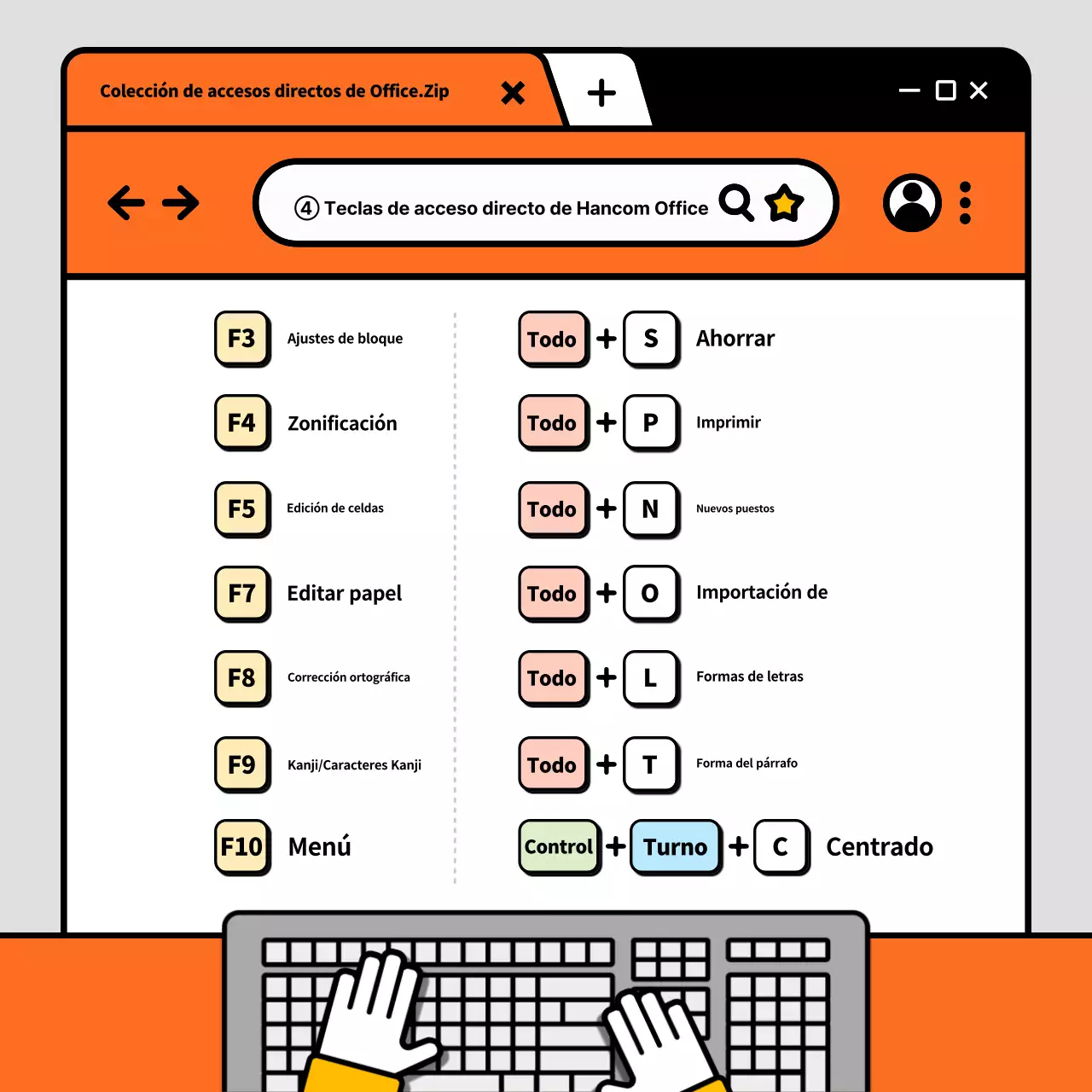 Colección de accesos directos de Office.Zip

④ Teclas de acceso directo de Hancom Office

F3 Ajustes de bloque

F4 Zonificación

F5 Edición de celdas

F7 Editar papel

F8 Corrección ortográfica

F9 Kanji/Caracteres Kanji

F10 Menú

Todo + S Ahorrar

Todo + P Imprimir

Todo + N Nuevos puestos

Todo + O Importación de

Todo + L Formas de letras

Todo + T Forma del párrafo

Control + Turno + C Centrado