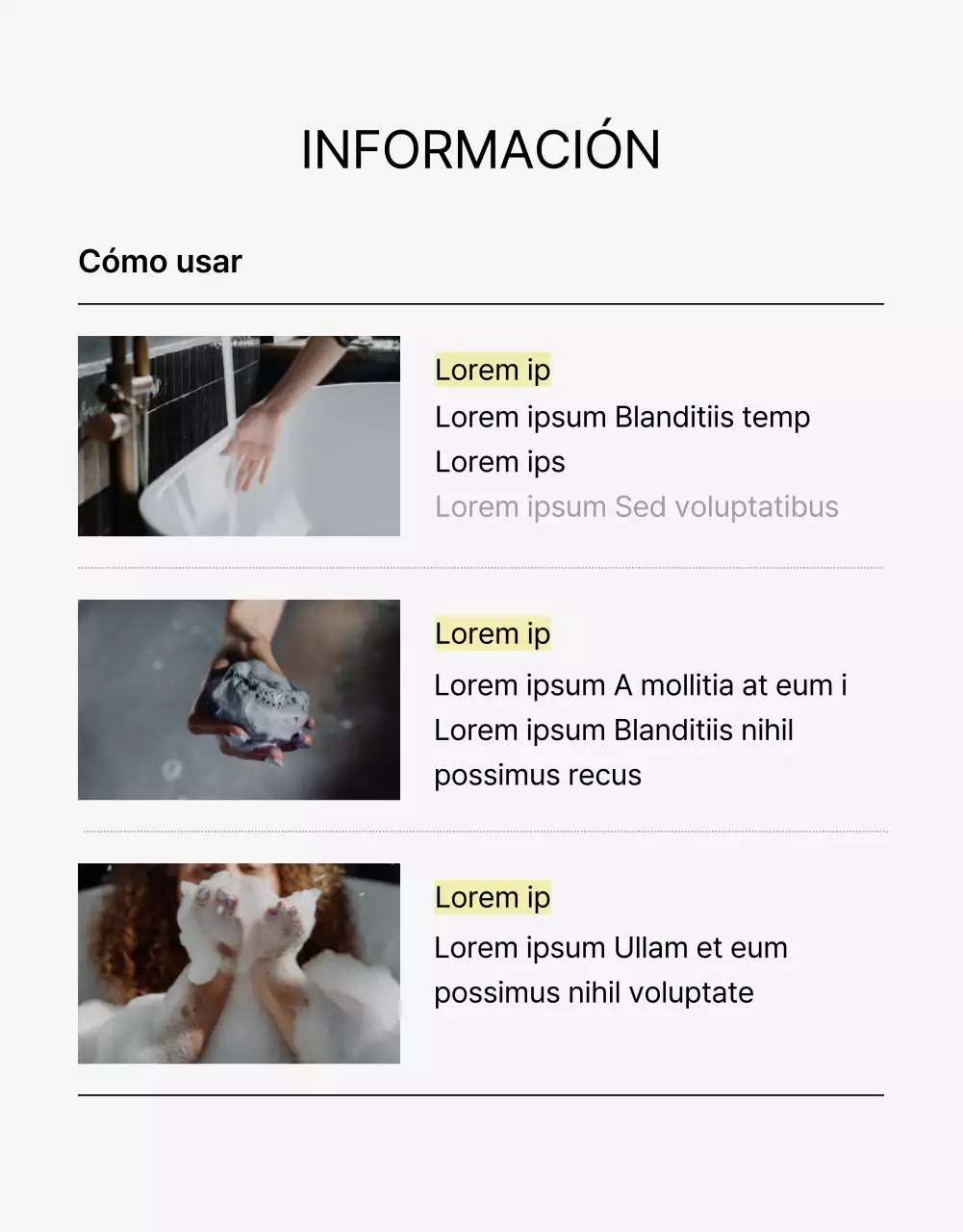 INFORMACIÓN

Cómo usar

Lorem ip
Lorem ipsum Blanditiis temp
Lorem ips
Lorem ipsum Sed voluptatibus

Lorem ip
Lorem ipsum A mollitia at eum i
Lorem ipsum Blanditiis nihil possimus recus

Lorem ip
Lorem ipsum Ullam et eum possimus nihil voluptate