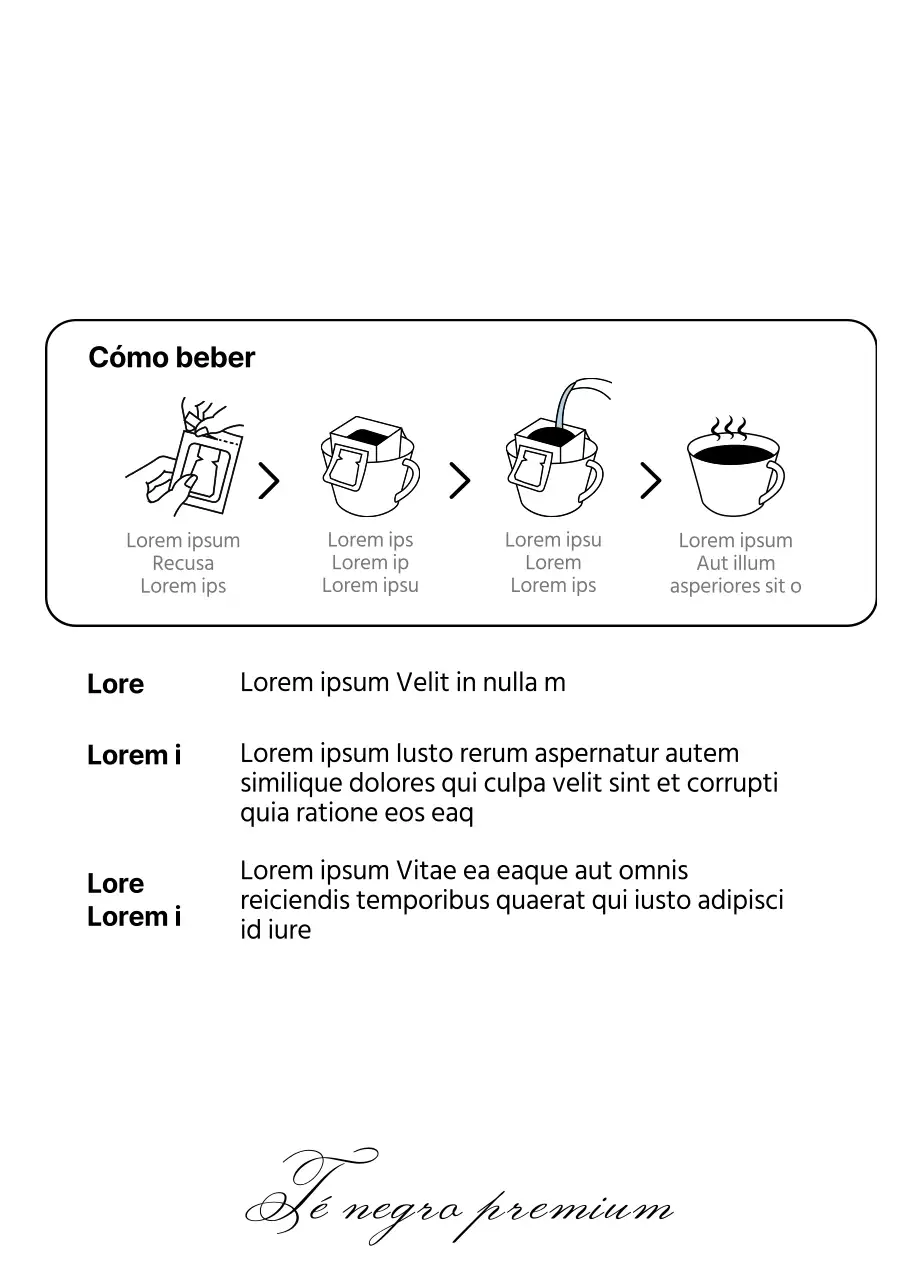 Cómo beber

Lorem ipsum
Recusa
Lorem ips

Lorem ips
Lorem ip
Lorem ipsu

Lorem ipsu
Lorem
Lorem ips

Lorem ipsum
Aut illum
asperiores sit o

Lore

Lorem ipsum Velit in nulla m

Lorem i

Lorem ipsum Iusto rerum aspernatur autem similique dolores qui culpa velit sint et corrupti quia ratione eos eaq

Lore
Lorem i

Lorem ipsum Vitae ea eaque aut omnis reiciendis temporibus quaerat qui iusto adipisci id iure

Té negro premium