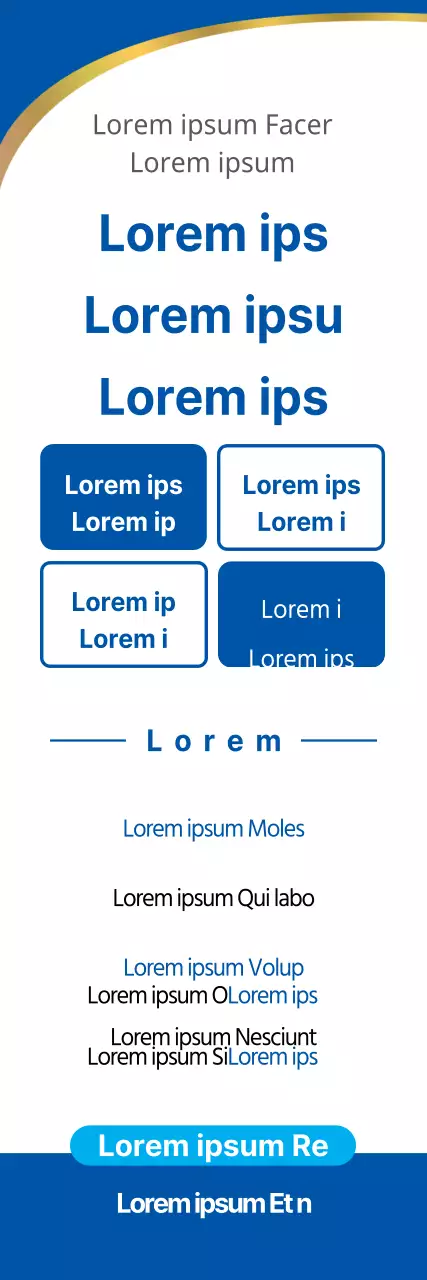 Lorem ipsum Facer
Lorem ipsum

Lorem ips

Lorem ipsu

Lorem ips

Lorem ips
Lorem ip

Lorem ips
Lorem i

Lorem ip
Lorem i

Lorem i
Lorem ips

L o r e m

Lorem ipsum Moles

Lorem ipsum Qui labo

Lorem ipsum Volup
Lorem ipsum OLorem ips

Lorem ipsum Nesciunt
Lorem ipsum SiLorem ips

Lorem ipsum Re

Lorem ipsum Et n