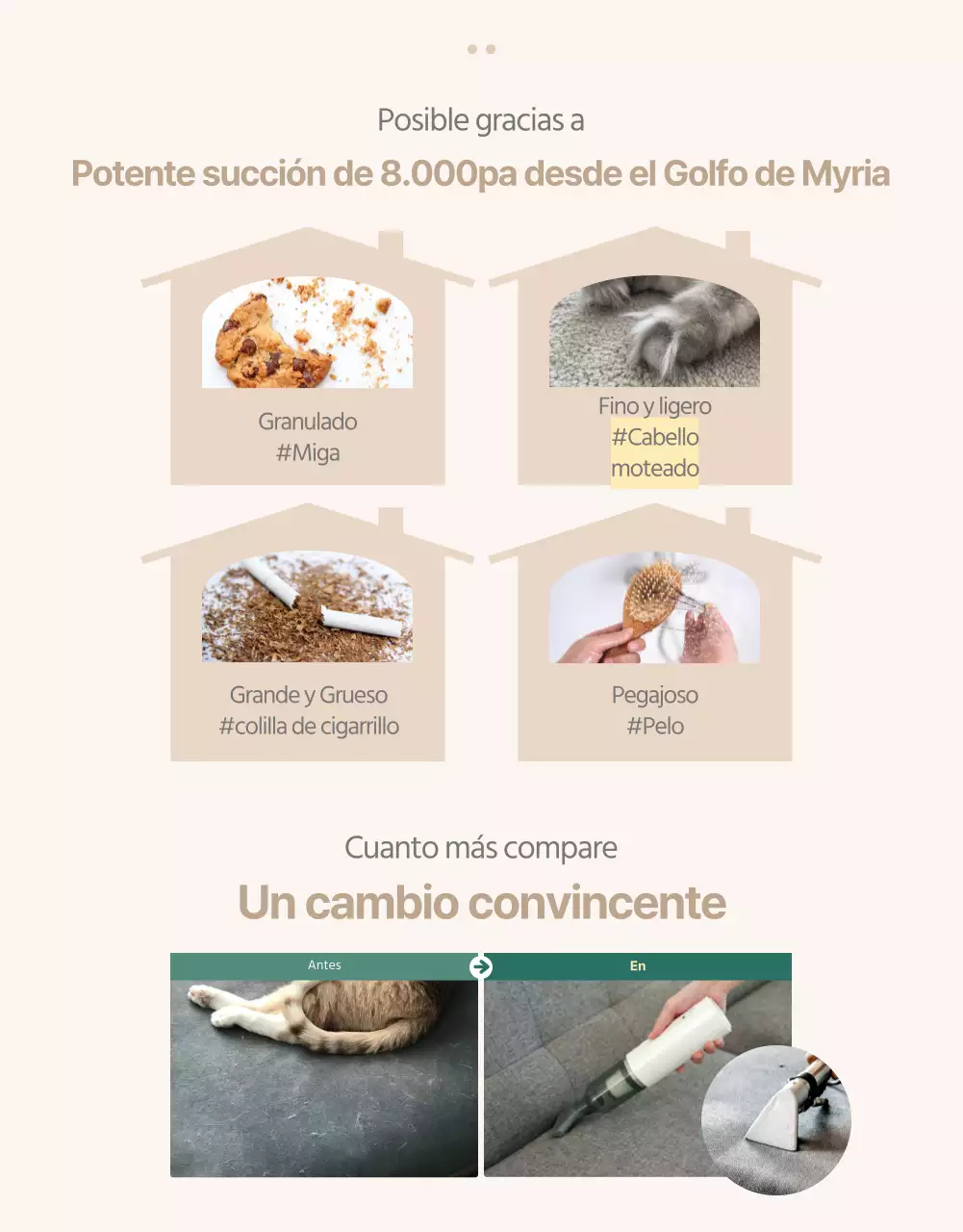 Posible gracias a

Potente succión de 8.000pa desde el Golfo de Myria

Granulado
#Miga

Fino y ligero
#Cabello moteado

Grande y Grueso
#colilla de cigarrillo

Pegajoso
#Pelo

Cuanto más compare

Un cambio convincente

Antes

En