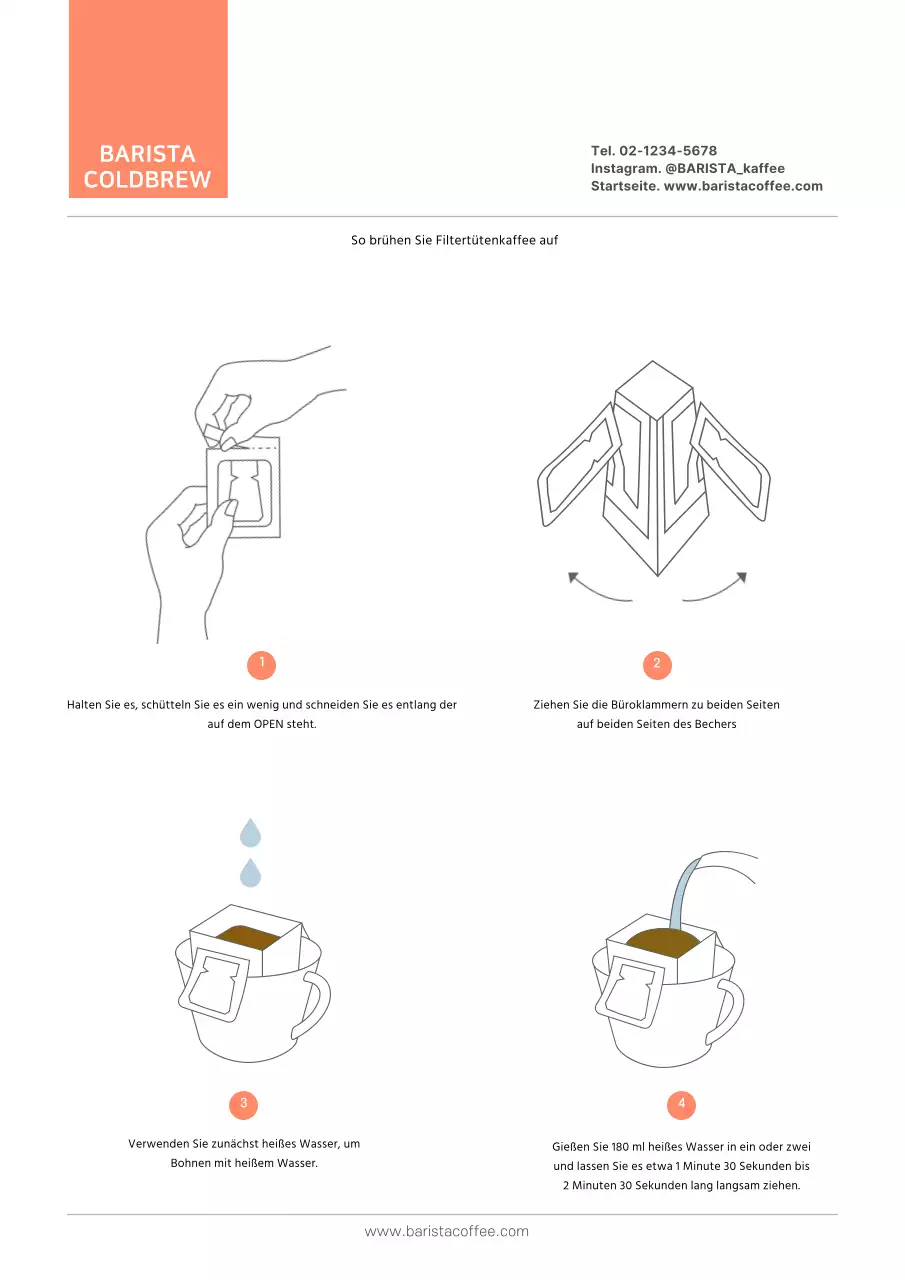 BARISTA
COLDBREW

Tel. 02-1234-5678
Instagram. @BARISTA_kaffee
Startseite. www.baristacoffee.com

So brühen Sie Filtertütenkaffee auf

1

Halten Sie es, schütteln Sie es ein wenig und schneiden Sie es entlang der auf dem OPEN steht.

2

Ziehen Sie die Büroklammern zu beiden Seiten auf beiden Seiten des Bechers

3

Verwenden Sie zunächst heißes Wasser, um Bohnen mit heißem Wasser.

4

Gießen Sie 180 ml heißes Wasser in ein oder zwei und lassen Sie es etwa 1 Minute 30 Sekunden bis 2 Minuten 30 Sekunden lang langsam ziehen.

www.baristacoffee.com