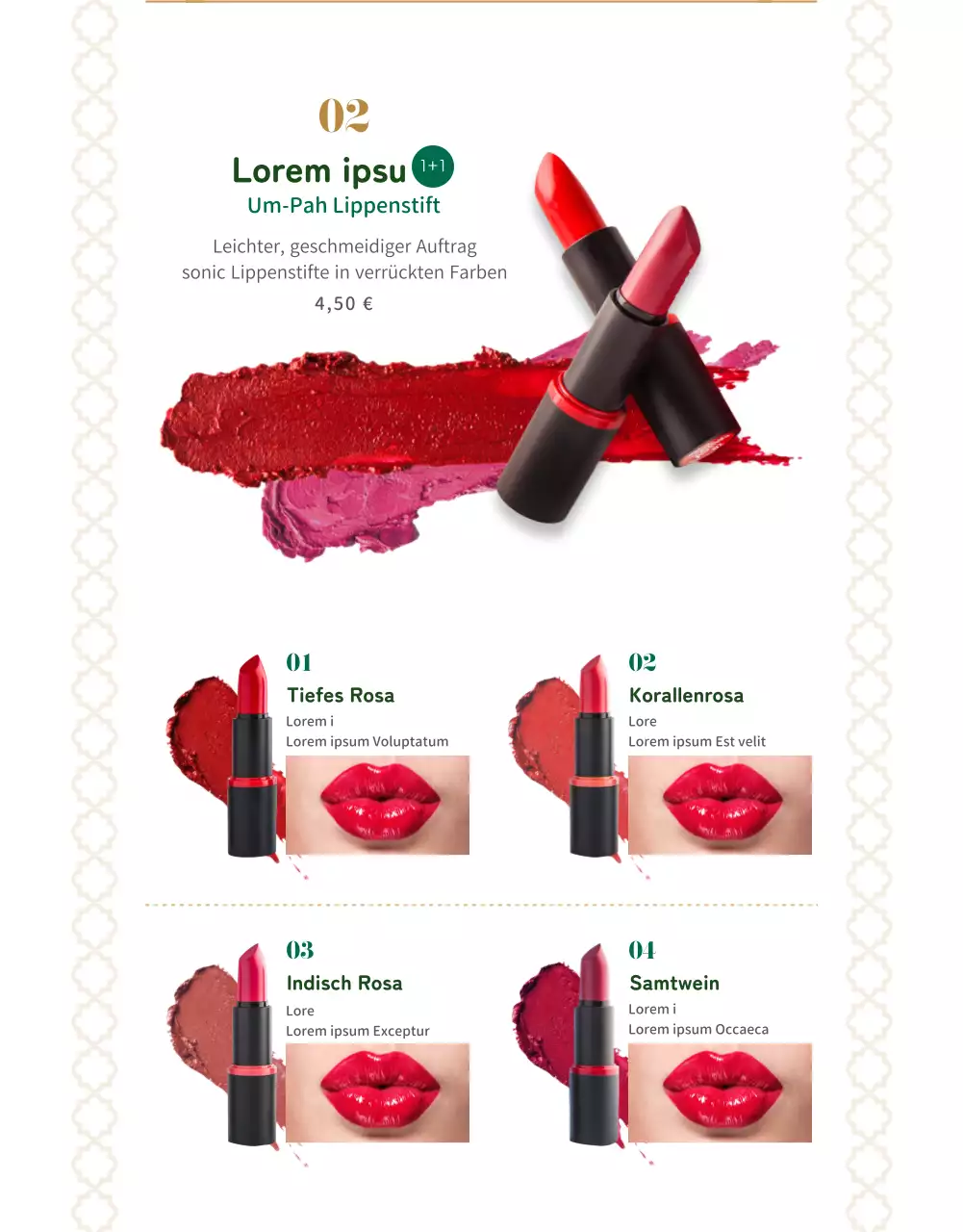 02

Lorem ipsu 1+1

Um-Pah Lippenstift

Leichter, geschmeidiger Auftrag sonic Lippenstifte in verrückten Farben

4,50 €

01

Tiefes Rosa

Lorem i

Lorem ipsum Voluptatum

02

Korallenrosa

Lore

Lorem ipsum Est velit

03

Indisch Rosa

Lore

Lorem ipsum Exceptur

04

Samtwein

Lorem i

Lorem ipsum Occaeca